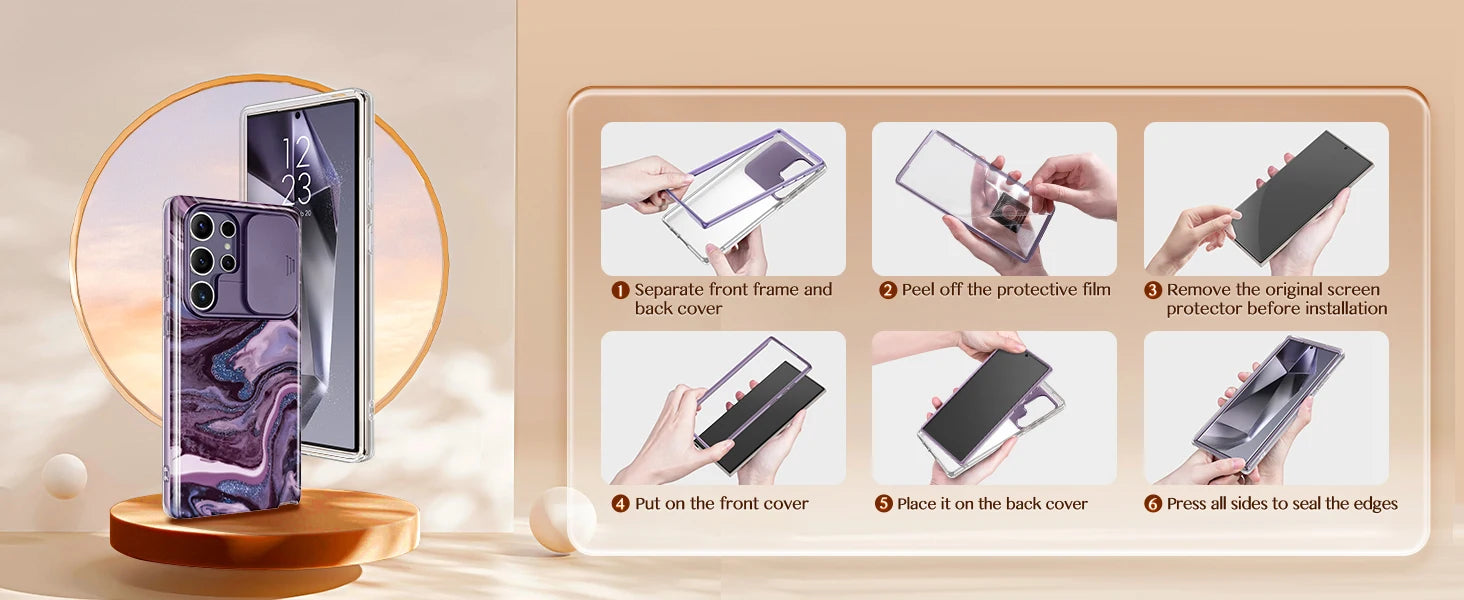 12
23

1 Separate front frame and back cover

2 Peel off the protective film

3 Remove the original screen protector before installation

4 Put on the front cover

5 Place it on the back cover

6 Press all sides to seal the edges