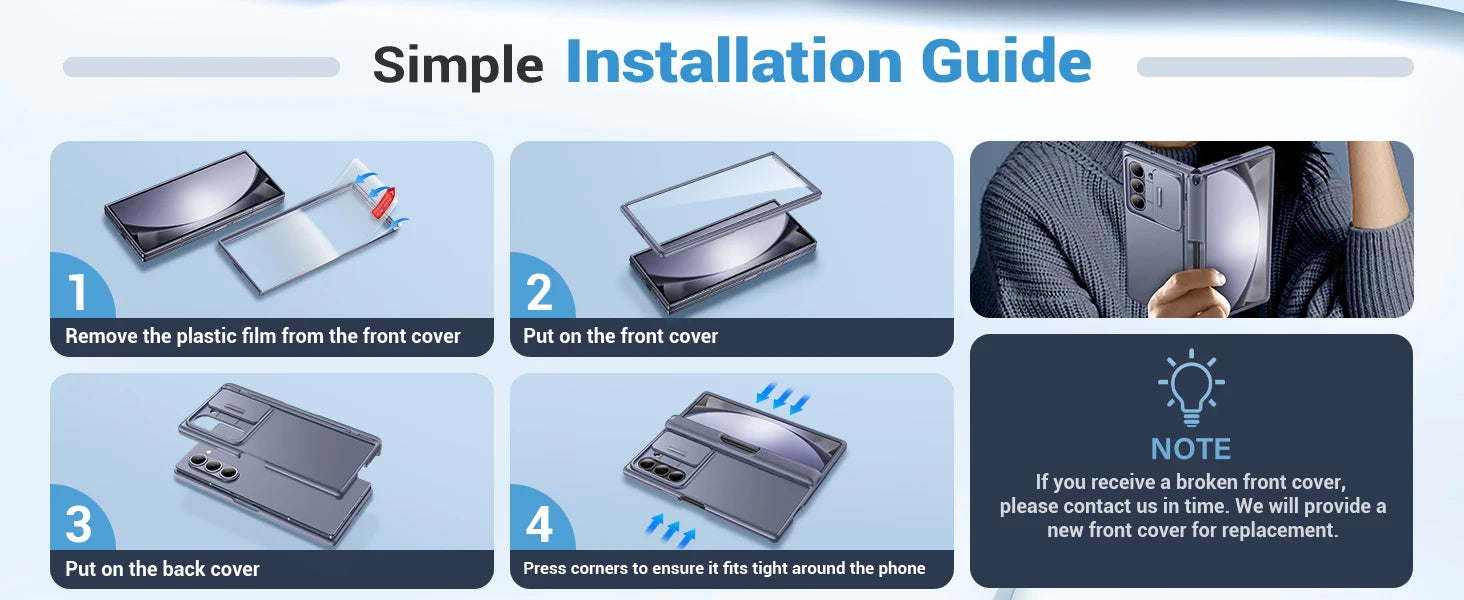 Simple Installation Guide

1
Remove the plastic film from the front cover

2
Put on the front cover

3
Put on the back cover

4
Press corners to ensure it fits tight around the phone

NOTE
If you receive a broken front cover, please contact us in time. We will provide a new front cover for replacement.