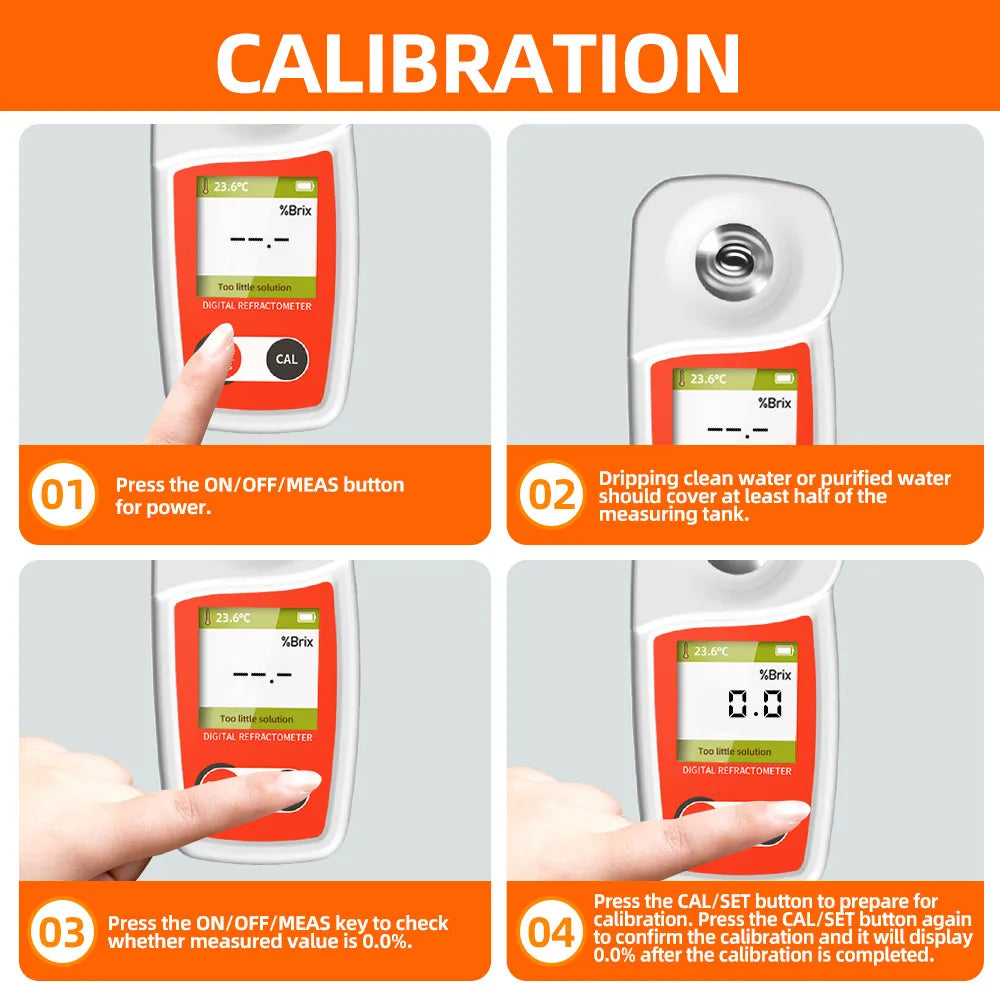 CALIBRATION

23.6°C
%Brix
--.-
Too little solution
DIGITAL REFRACTOMETER
CAL

01 Press the ON/OFF/MEAS button for power.

23.6°C
%Brix
--.-

02 Dripping clean water or purified water should cover at least half of the measuring tank.

23.6°C
%Brix
--.-
Too little solution
DIGITAL REFRACTOMETER

03 Press the ON/OFF/MEAS key to check whether measured value is 0.0%.

23.6°C
%Brix
0.0
Too little solution
DIGITAL REFRACTOMETER

04 Press the CAL/SET button to prepare for calibration. Press the CAL/SET button again to confirm the calibration and it will display 0.0% after the calibration is completed.