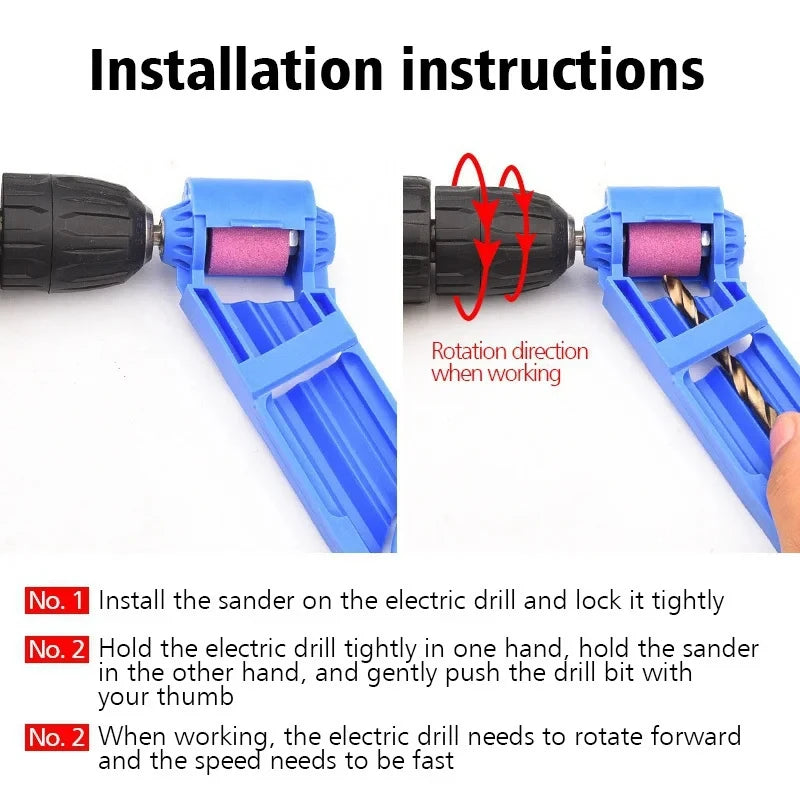 Installation instructions

Rotation direction when working

No. 1 Install the sander on the electric drill and lock it tightly

No. 2 Hold the electric drill tightly in one hand, hold the sander in the other hand, and gently push the drill bit with your thumb

No. 2 When working, the electric drill needs to rotate forward and the speed needs to be fast