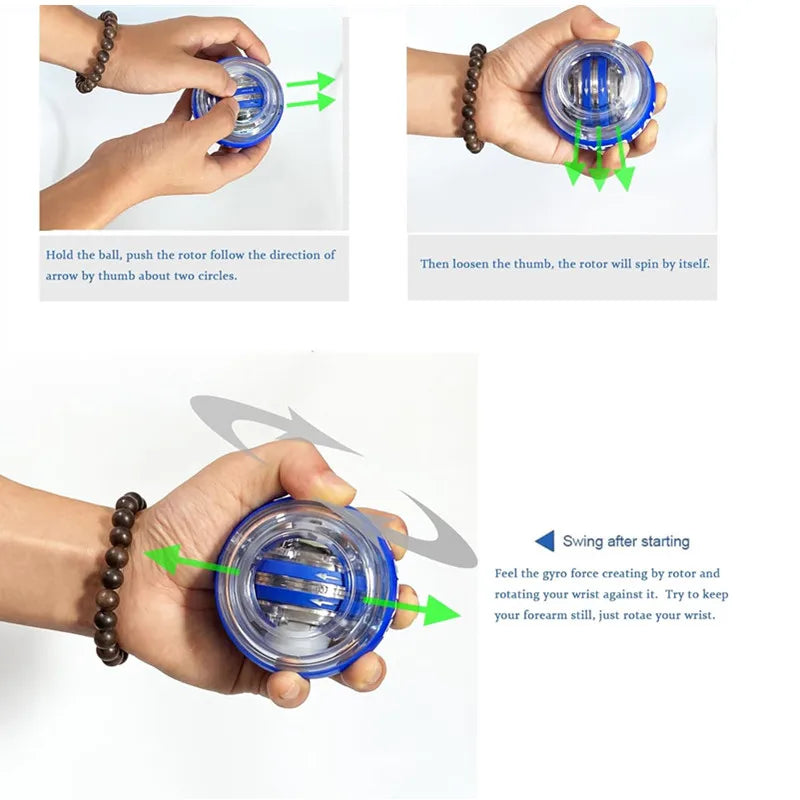 Hold the ball, push the rotor follow the direction of arrow by thumb about two circles.

Then loosen the thumb, the rotor will spin by itself.

Swing after starting

Feel the gyro force creating by rotor and rotating your wrist against it. Try to keep your forearm still, just rotae your wrist.