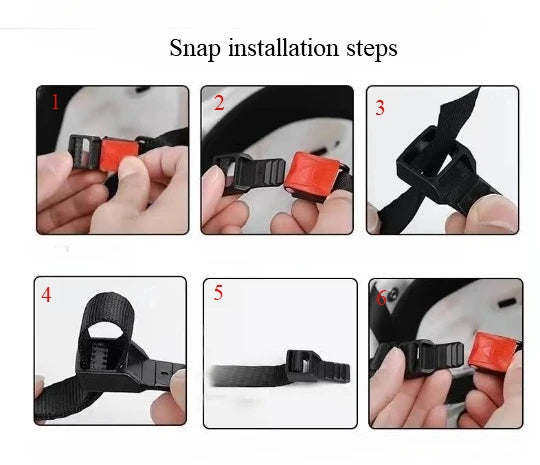 Snap installation steps

1

2

3

4

5

6