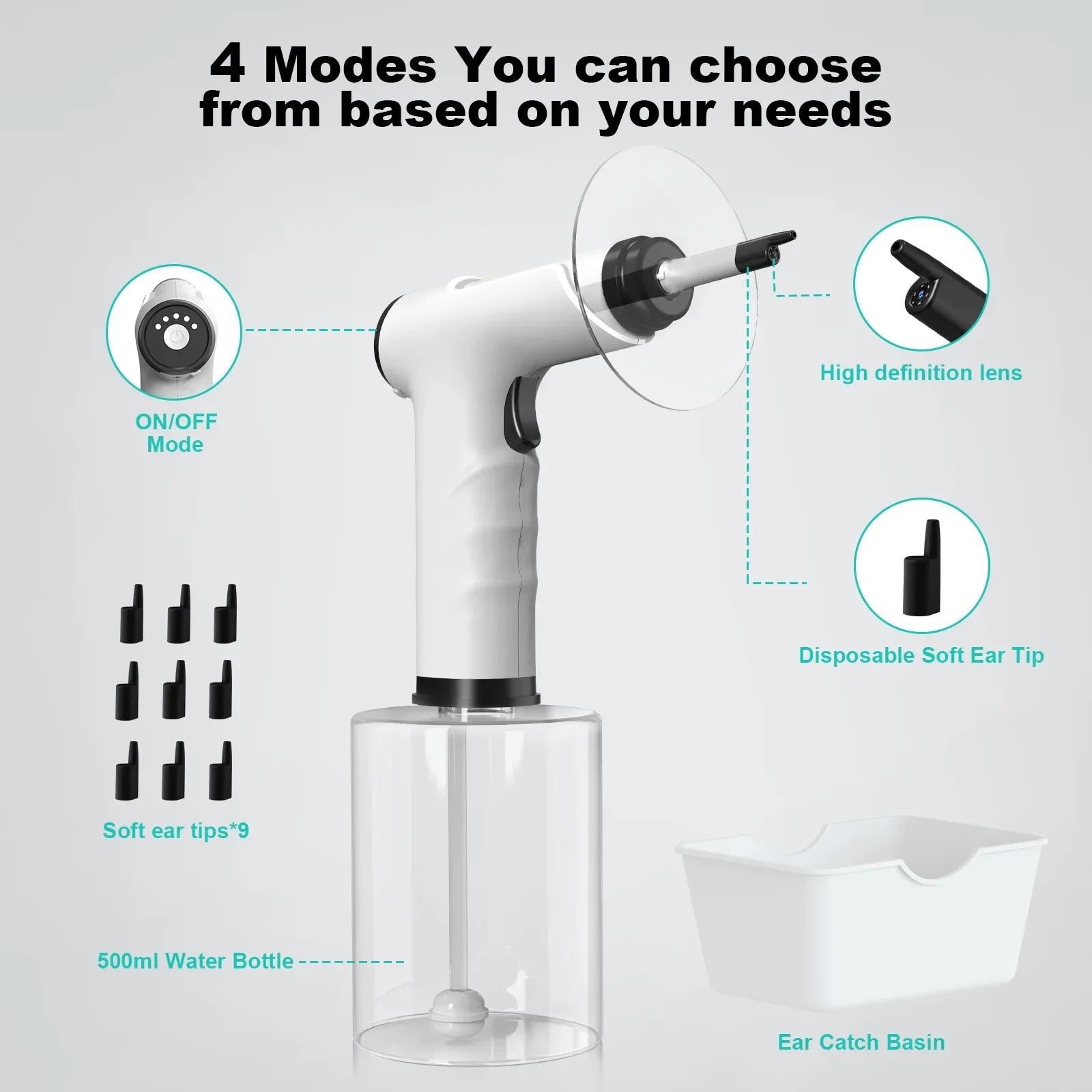 4 Modes You can choose from based on your needs

ON/OFF Mode

High definition lens

Disposable Soft Ear Tip

Soft ear tips*9

500ml Water Bottle

Ear Catch Basin