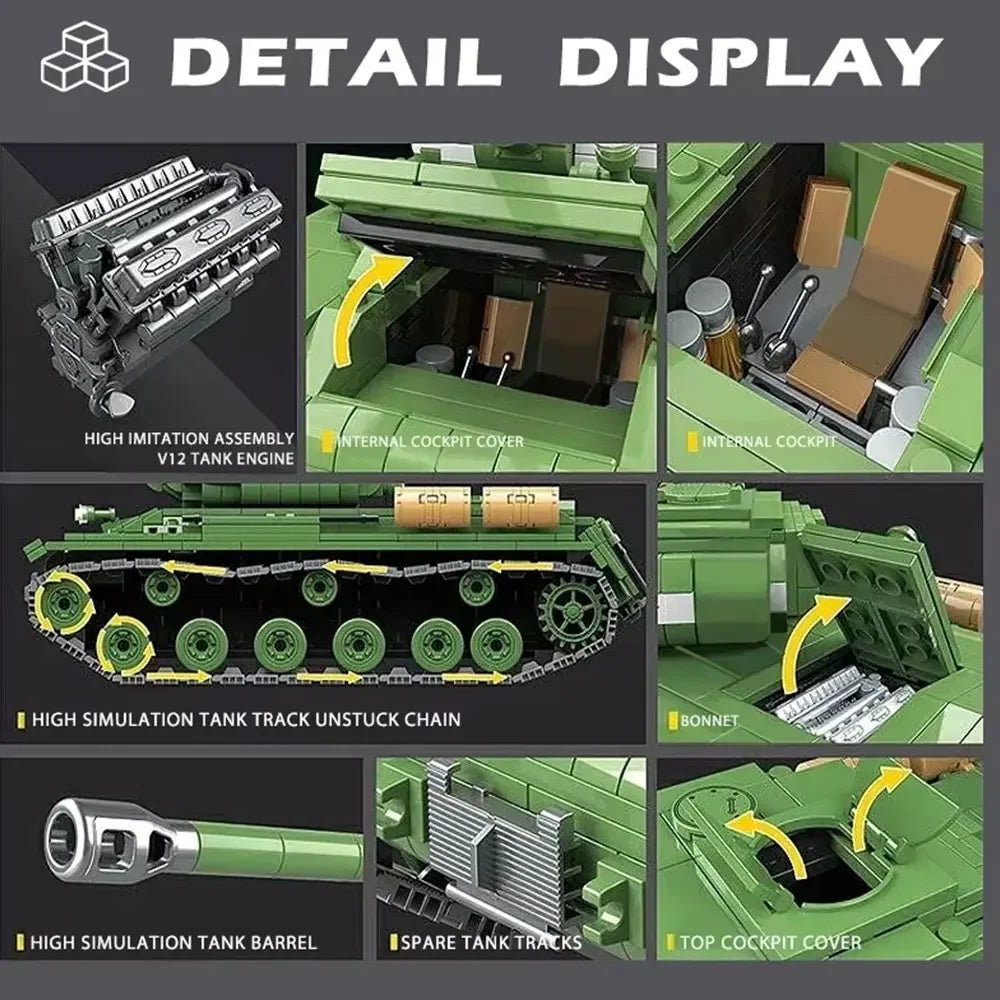 DETAIL DISPLAY

HIGH IMITATION ASSEMBLY V12 TANK ENGINE

INTERNAL COCKPIT COVER

INTERNAL COCKPIT

HIGH SIMULATION TANK TRACK UNSTUCK CHAIN

BONNET

HIGH SIMULATION TANK BARREL

SPARE TANK TRACKS

TOP COCKPIT COVER