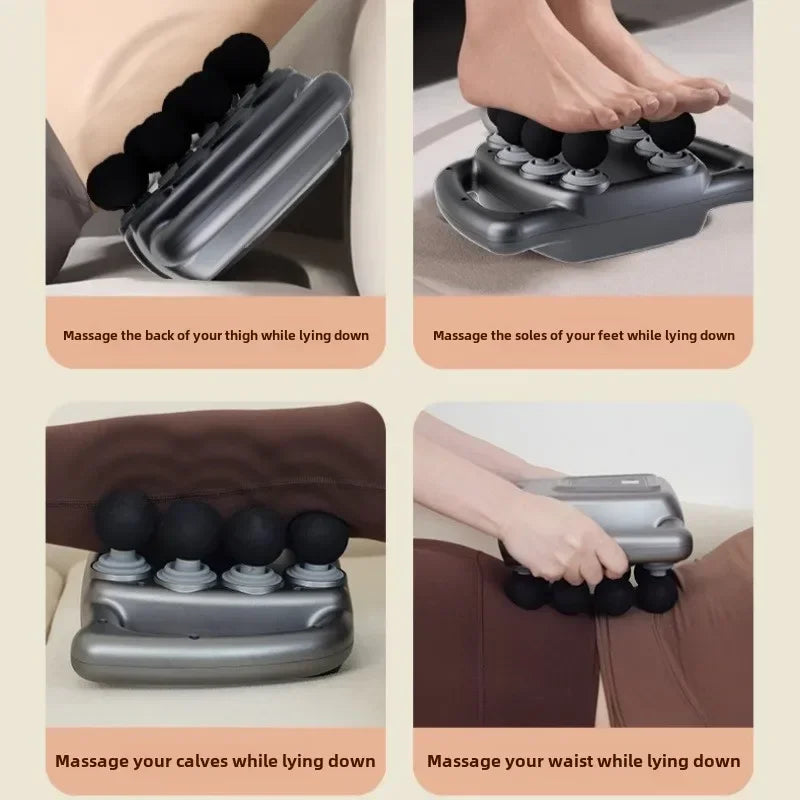 Massage the back of your thigh while lying down

Massage the soles of your feet while lying down

Massage your calves while lying down

Massage your waist while lying down