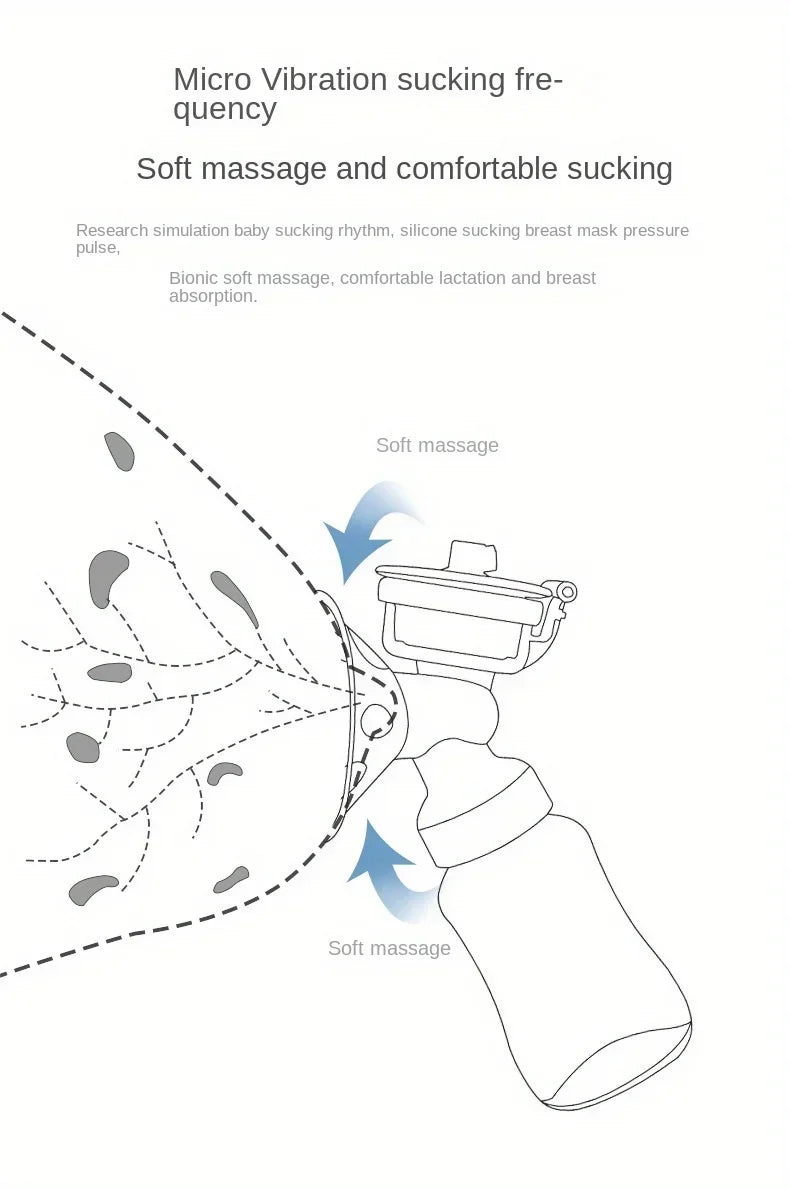 Micro Vibration sucking frequency

Soft massage and comfortable sucking

Research simulation baby sucking rhythm, silicone sucking breast mask pressure pulse,

Bionic soft massage, comfortable lactation and breast absorption.

Soft massage

Soft massage