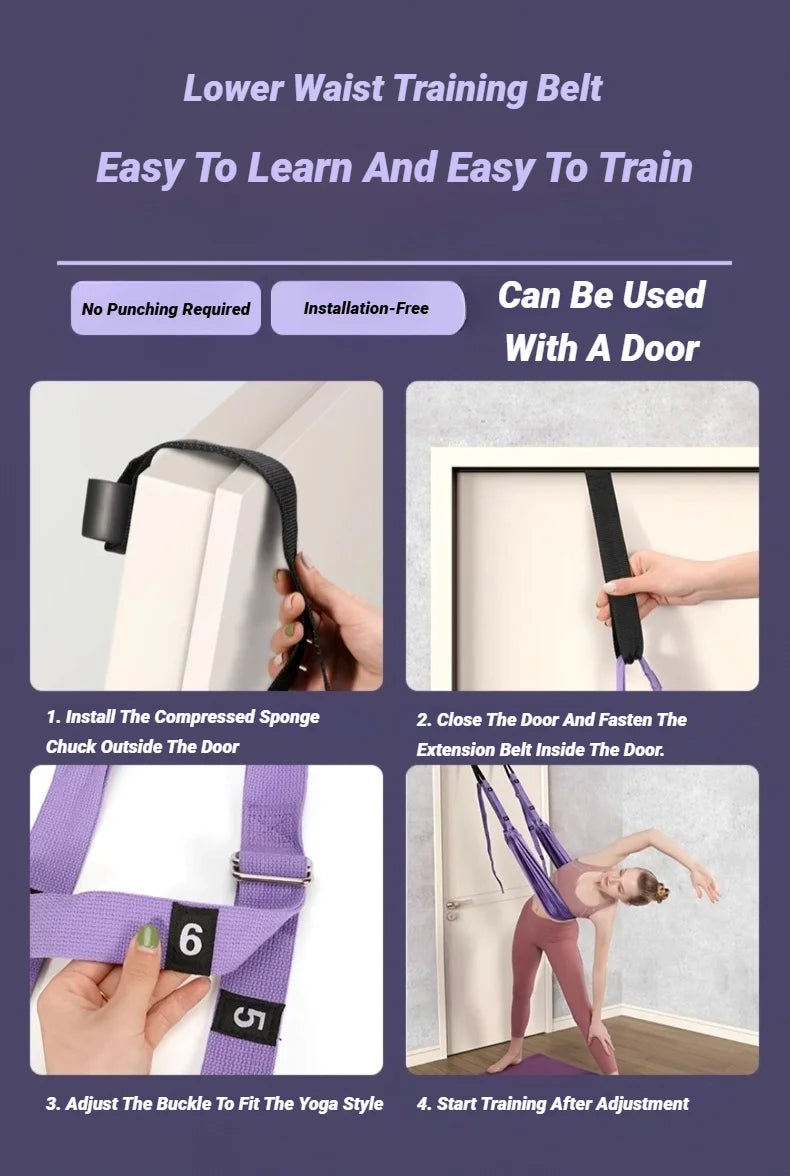 Lower Waist Training Belt

Easy To Learn And Easy To Train

No Punching Required

Installation-Free

Can Be Used With A Door

1. Install The Compressed Sponge Chuck Outside The Door

2. Close The Door And Fasten The Extension Belt Inside The Door.

6

5

3. Adjust The Buckle To Fit The Yoga Style

4. Start Training After Adjustment