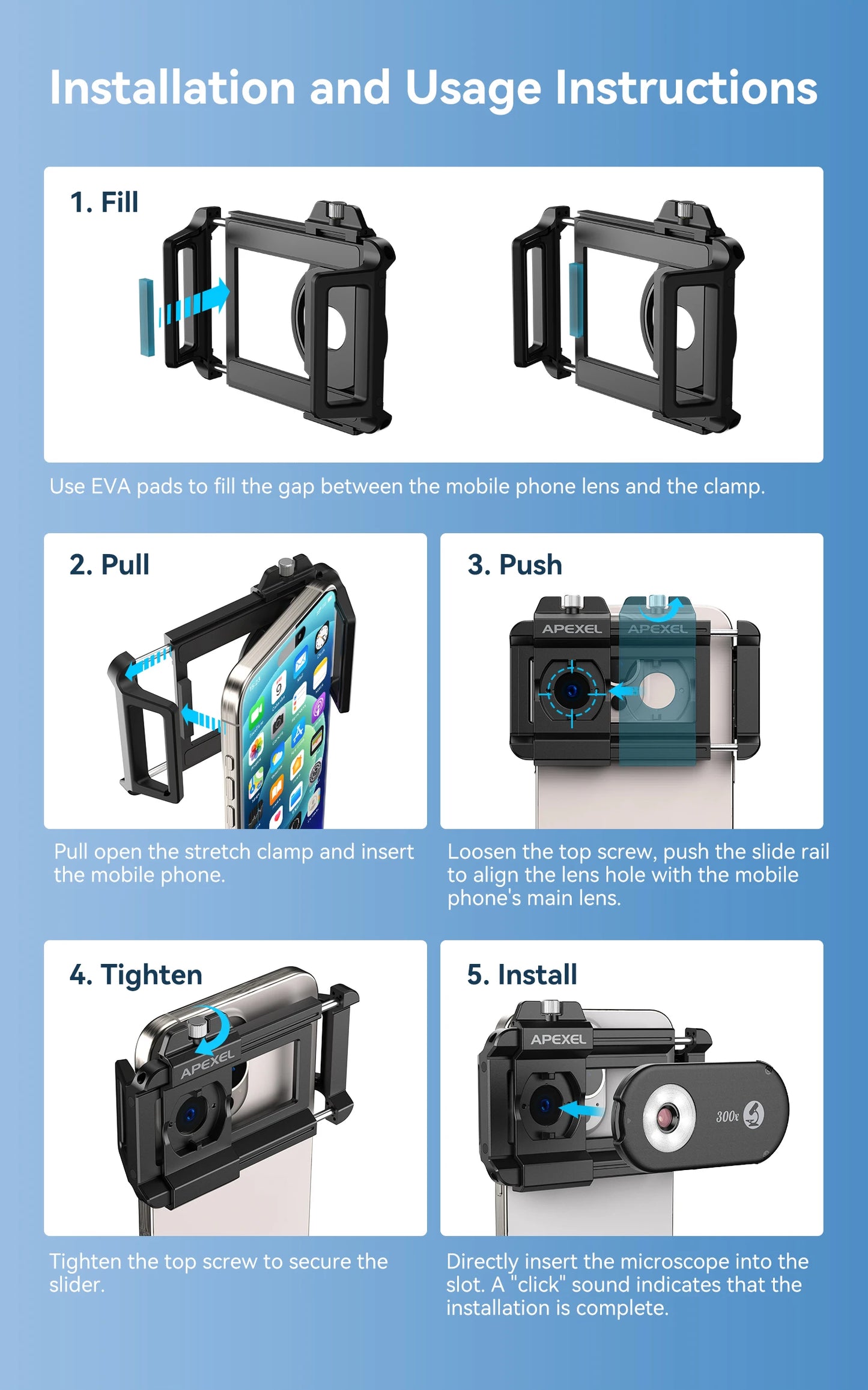 Installation and Usage Instructions

1. Fill

Use EVA pads to fill the gap between the mobile phone lens and the clamp.

2. Pull

Pull open the stretch clamp and insert the mobile phone.

3. Push

APEXEL APEXEL

Loosen the top screw, push the slide rail to align the lens hole with the mobile phone's main lens.

4. Tighten

APEXEL

Tighten the top screw to secure the slider.

5. Install

APEXEL

300x

Directly insert the microscope into the slot. A "click" sound indicates that the installation is complete.