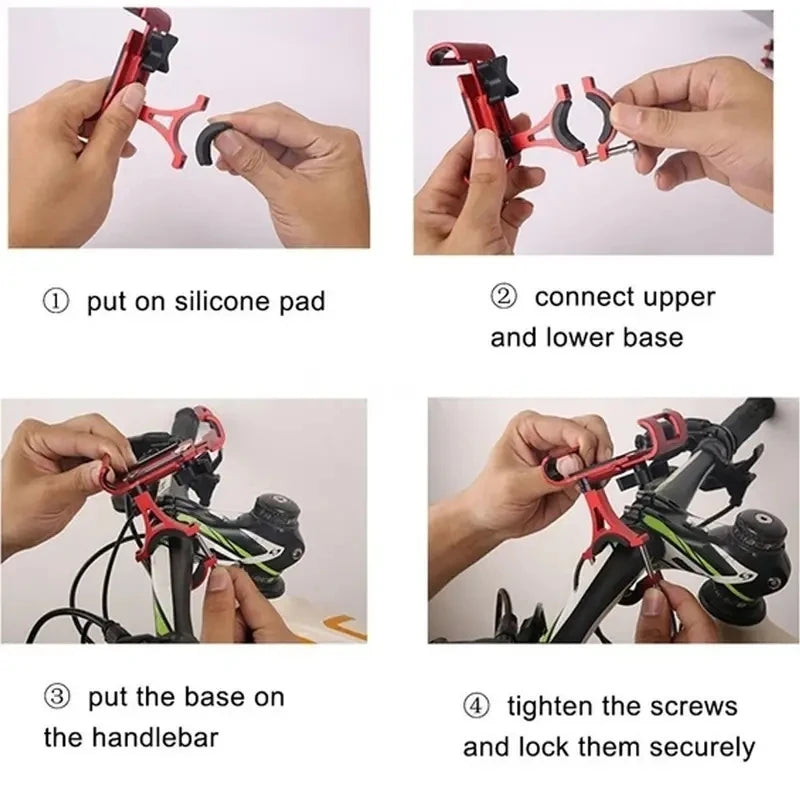 ① put on silicone pad

② connect upper and lower base

③ put the base on the handlebar

④ tighten the screws and lock them securely