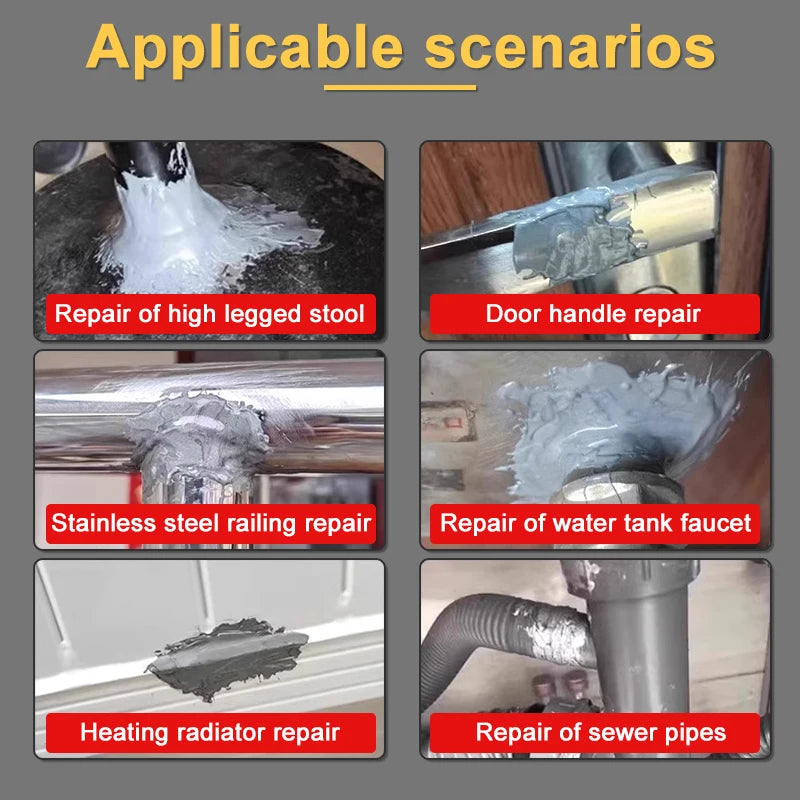 Applicable scenarios

Repair of high legged stool

Door handle repair

Stainless steel railing repair

Repair of water tank faucet

Heating radiator repair

Repair of sewer pipes