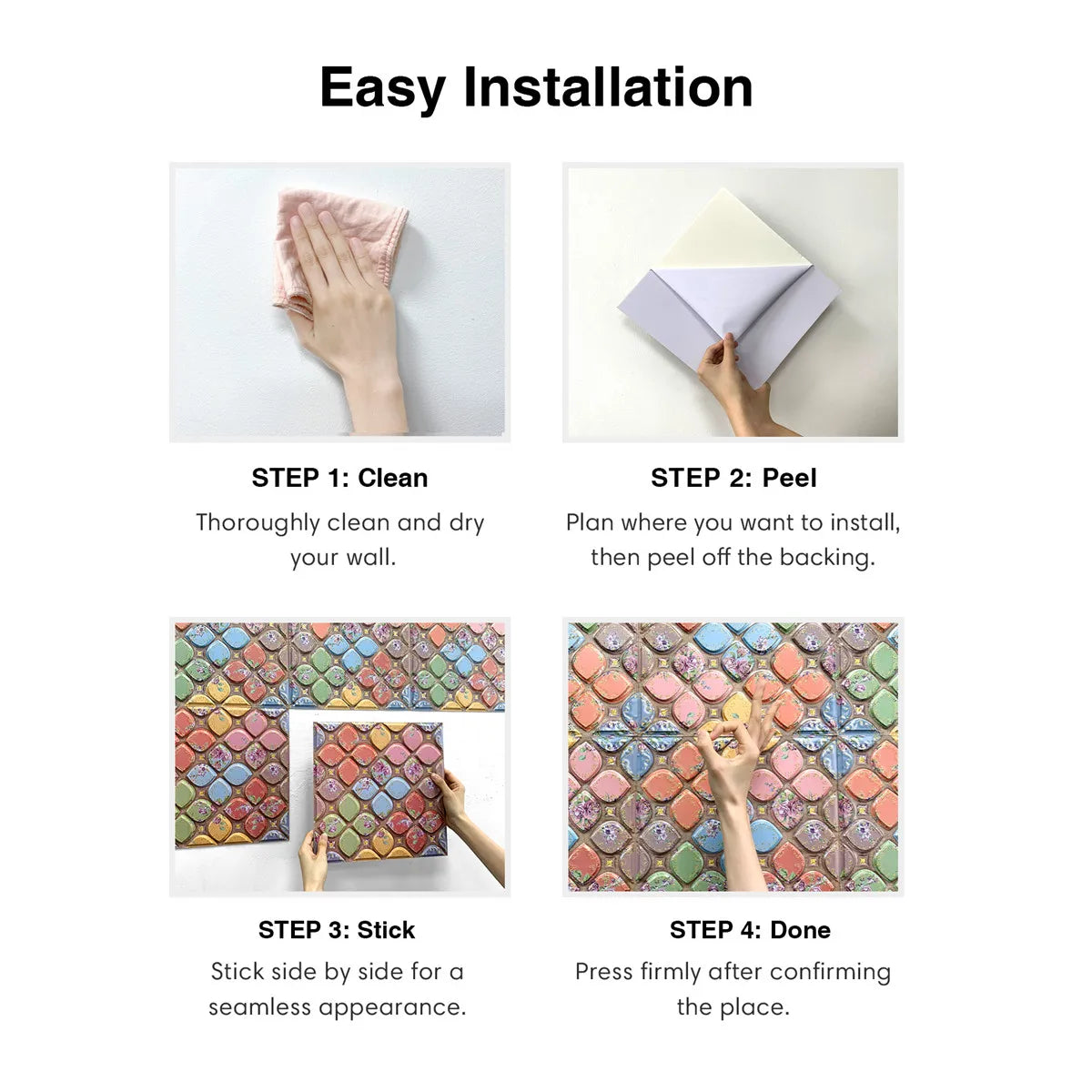 Easy Installation

STEP 1: Clean
Thoroughly clean and dry your wall.

STEP 2: Peel
Plan where you want to install, then peel off the backing.

STEP 3: Stick
Stick side by side for a seamless appearance.

STEP 4: Done
Press firmly after confirming the place.