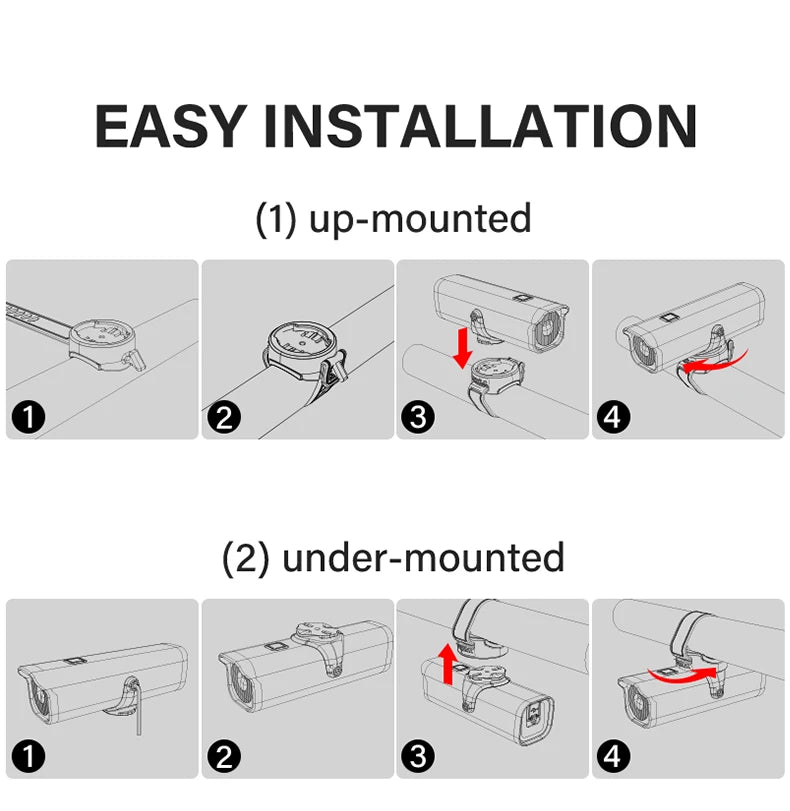 EASY INSTALLATION

(1) up-mounted

1

2

3

4

(2) under-mounted

1

2

3

4