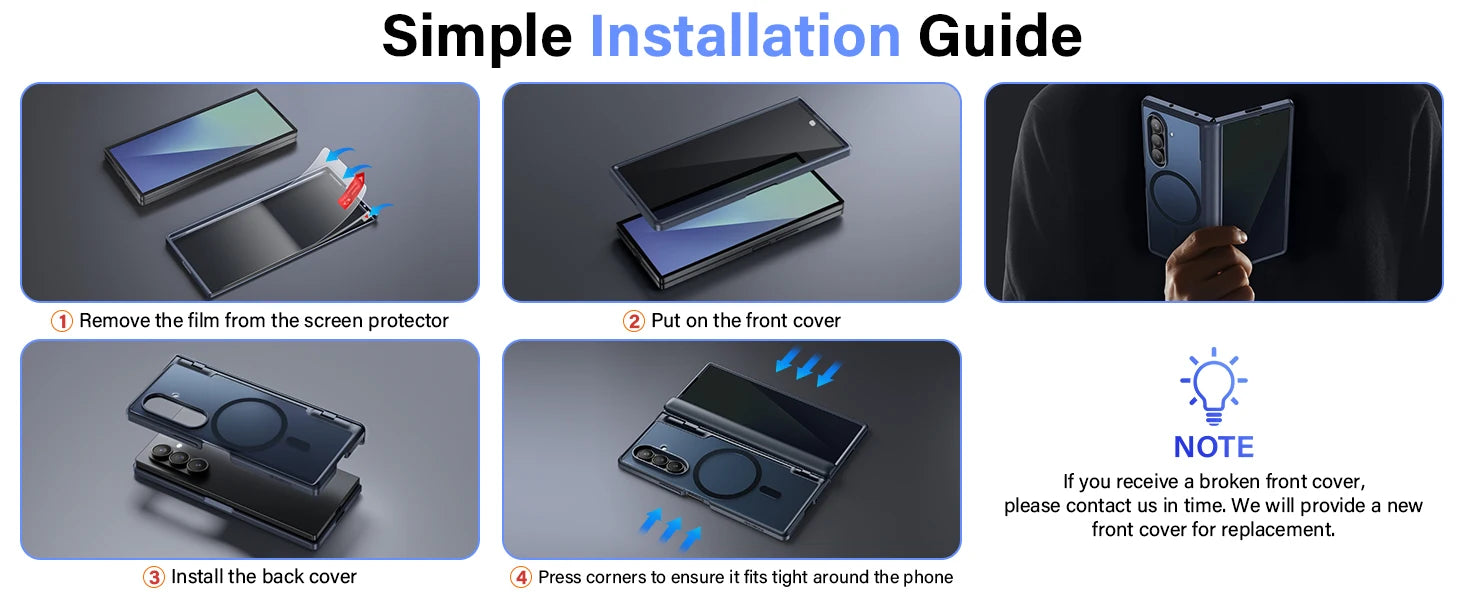 Simple Installation Guide

① Remove the film from the screen protector

② Put on the front cover

③ Install the back cover

④ Press corners to ensure it fits tight around the phone

NOTE

If you receive a broken front cover, please contact us in time. We will provide a new front cover for replacement.