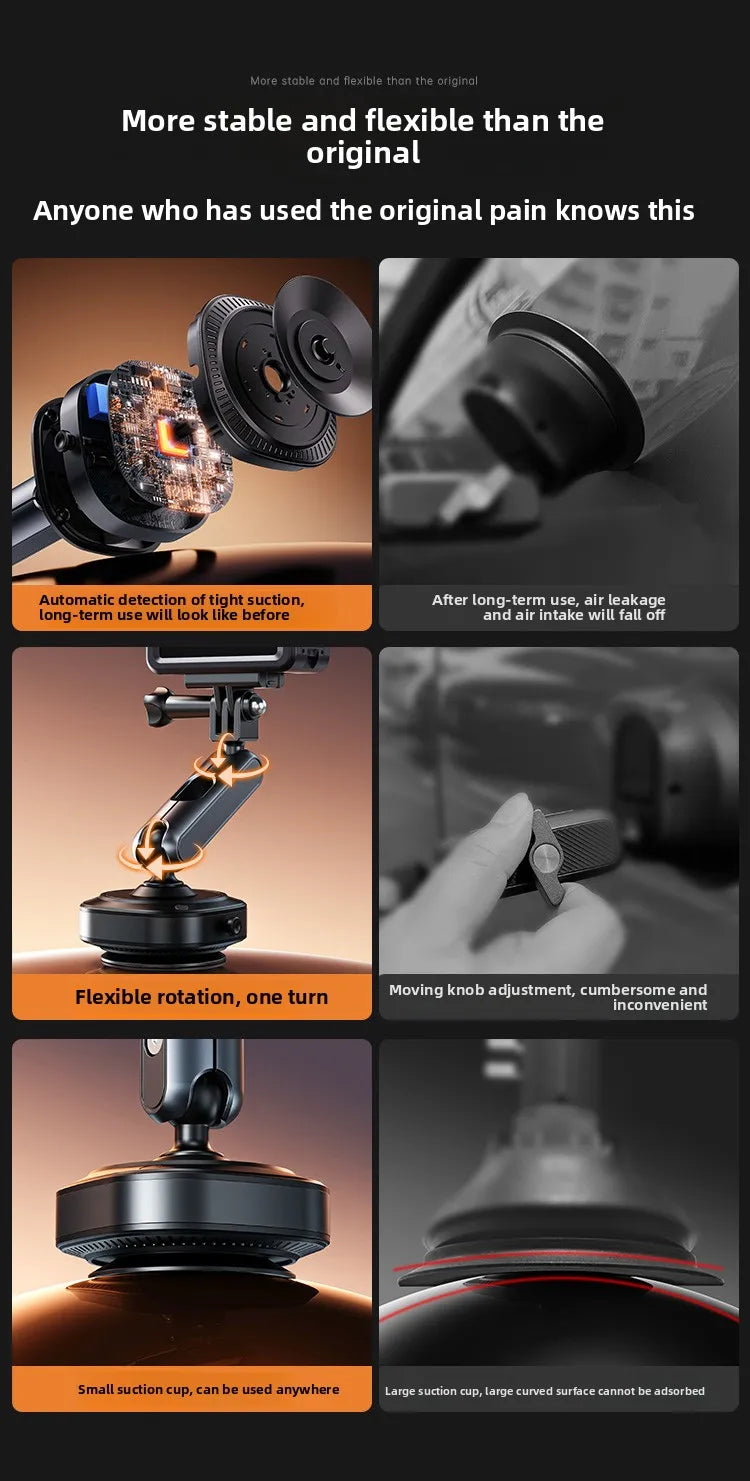 More stable and flexible than the original

More stable and flexible than the original

Anyone who has used the original pain knows this

Automatic detection of tight suction, long-term use will look like before

After long-term use, air leakage and air intake will fall off

Flexible rotation, one turn

Moving knob adjustment, cumbersome and inconvenient

Small suction cup, can be used anywhere

Large suction cup, large curved surface cannot be adsorbed