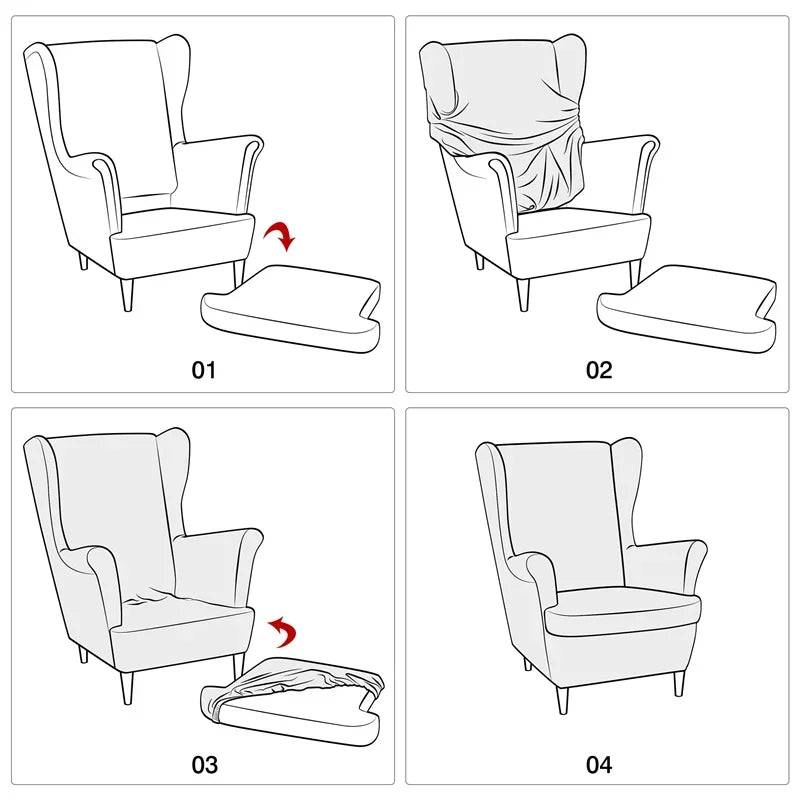 01

02

03

04