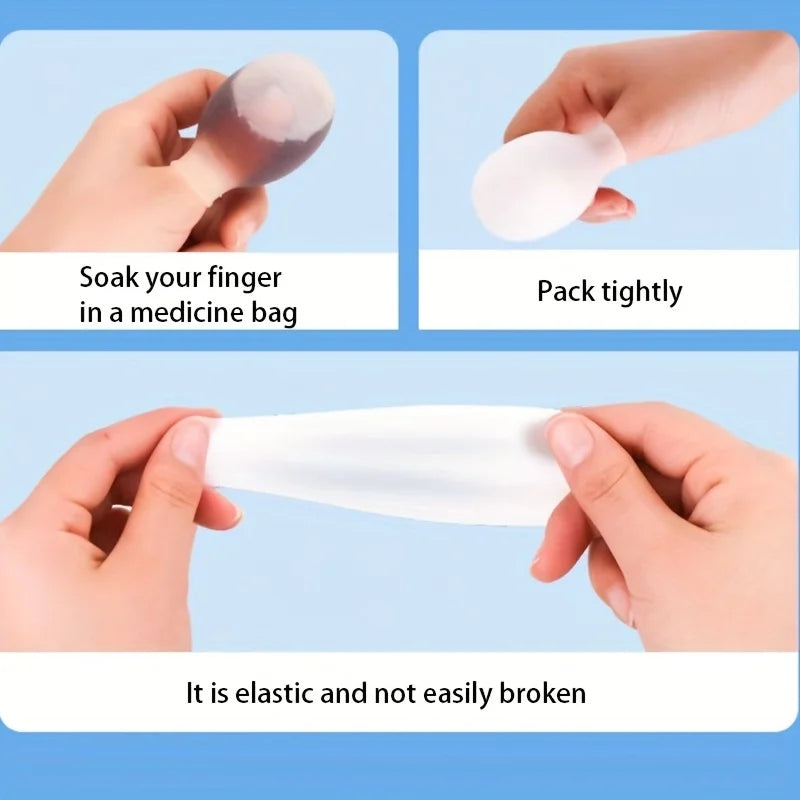 Soak your finger in a medicine bag

Pack tightly

It is elastic and not easily broken