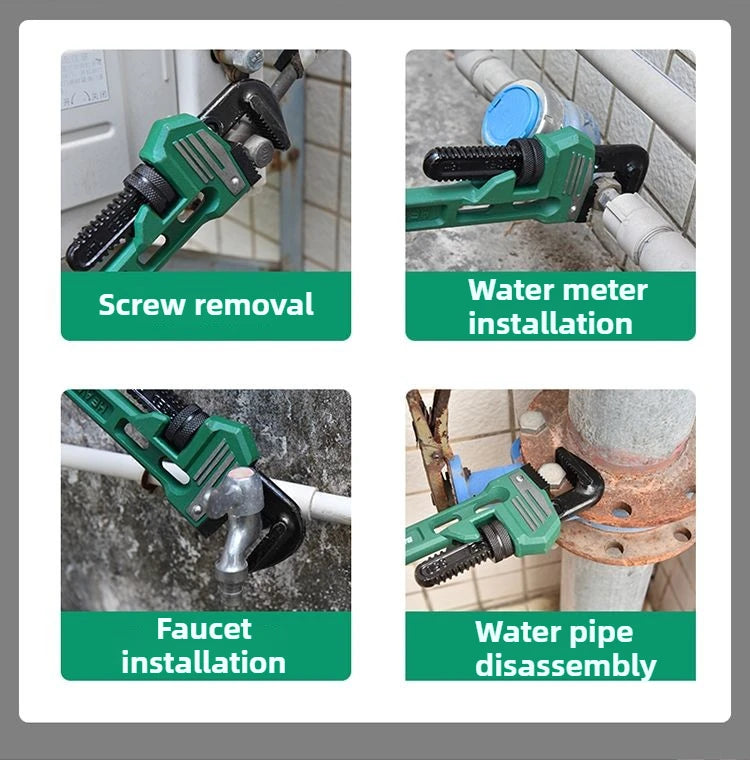 Screw removal

Water meter installation

Faucet installation

Water pipe disassembly