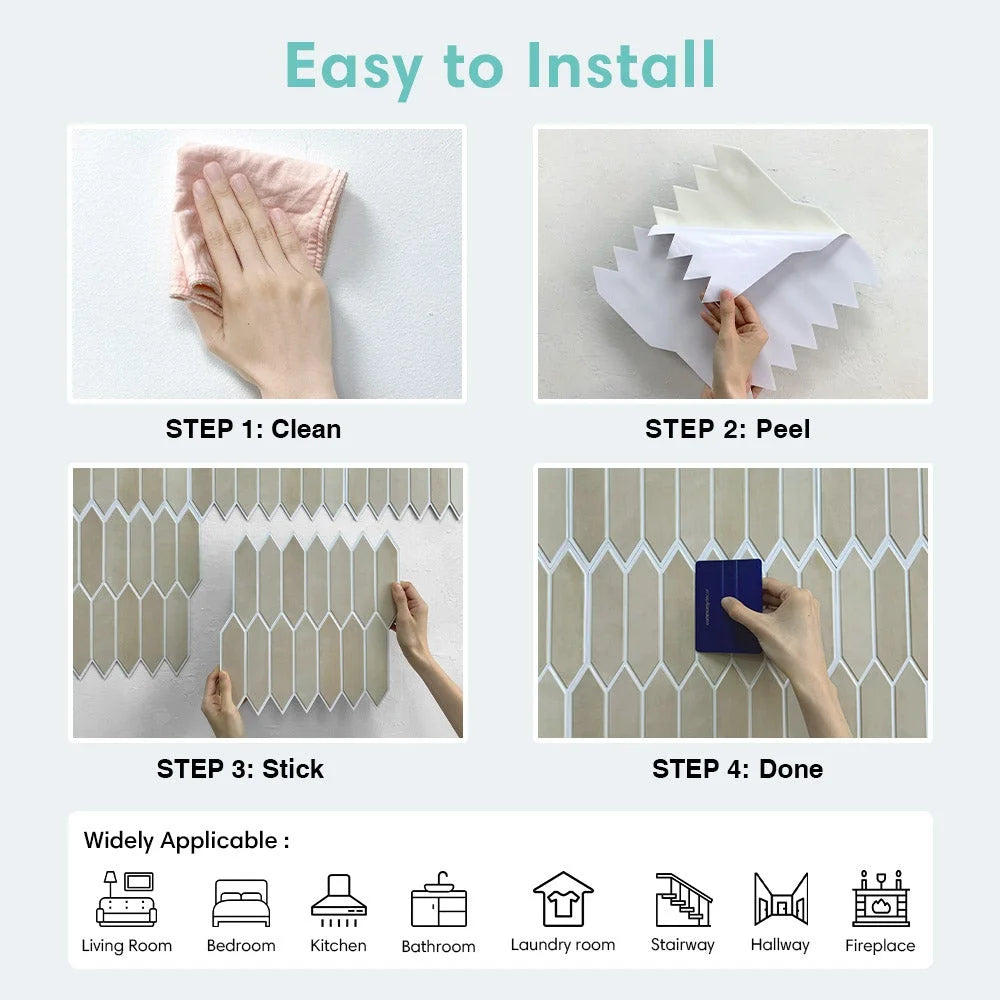 Easy to Install

STEP 1: Clean

STEP 2: Peel

STEP 3: Stick

STEP 4: Done

Widely Applicable :

Living Room Bedroom Kitchen Bathroom Laundry room Stairway Hallway Fireplace