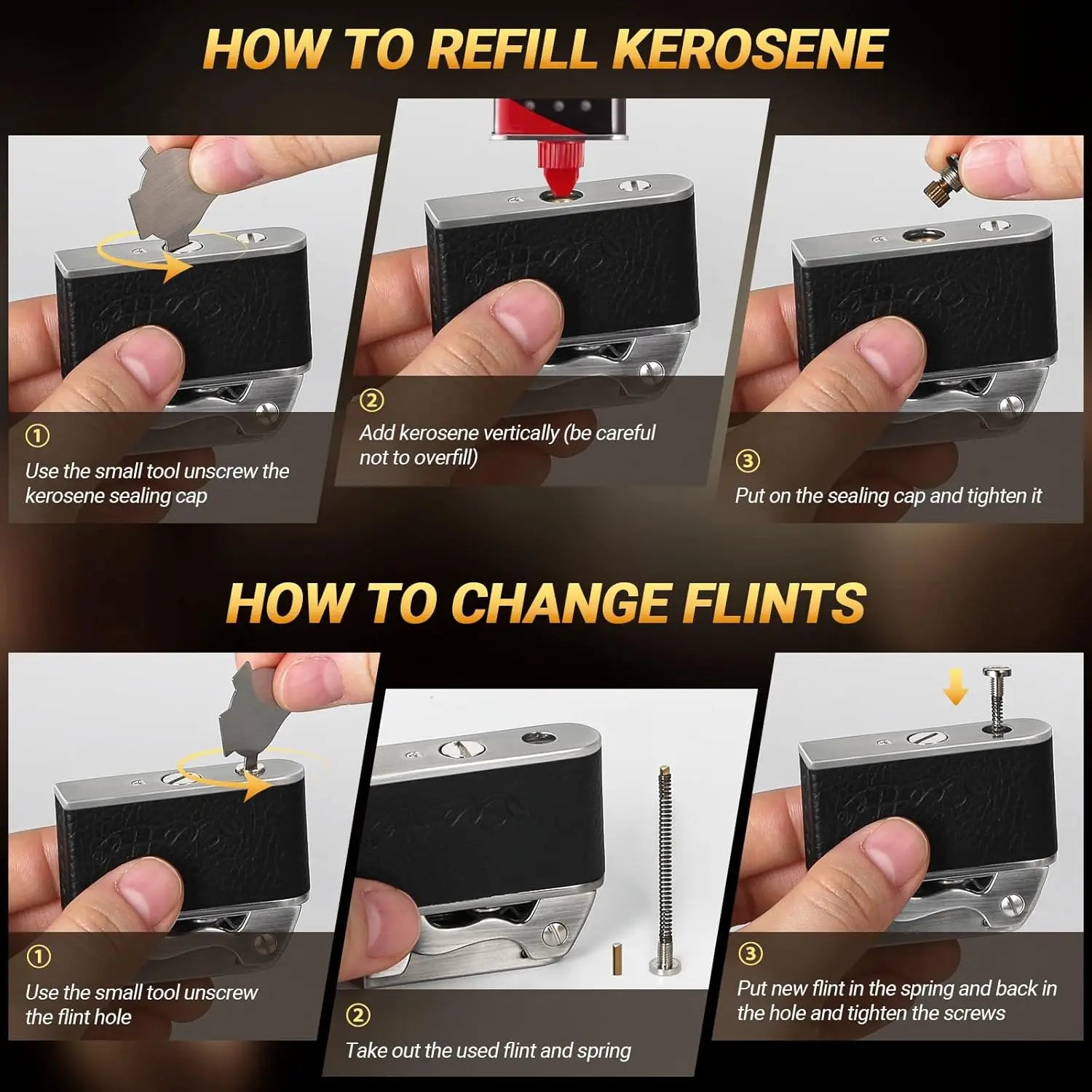 HOW TO REFILL KEROSENE

①
Use the small tool unscrew the kerosene sealing cap

②
Add kerosene vertically (be careful not to overfill)

③
Put on the sealing cap and tighten it

HOW TO CHANGE FLINTS

①
Use the small tool unscrew the flint hole

②
Take out the used flint and spring

③
Put new flint in the spring and back in the hole and tighten the screws