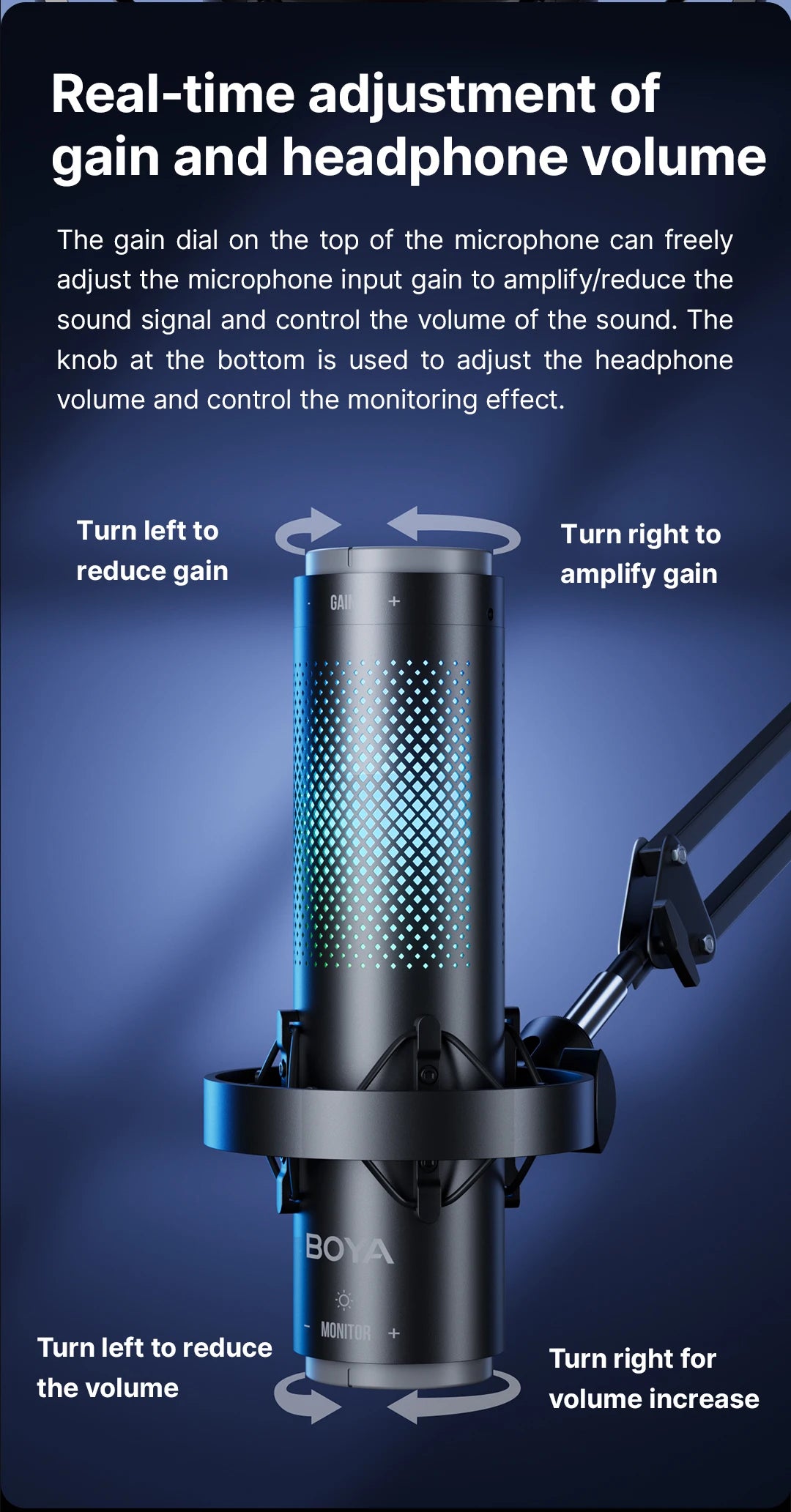 Real-time adjustment of gain and headphone volume

The gain dial on the top of the microphone can freely adjust the microphone input gain to amplify/reduce the sound signal and control the volume of the sound. The knob at the bottom is used to adjust the headphone volume and control the monitoring effect.

Turn left to reduce gain

Turn right to amplify gain

- GAIN +

BOYA

- MONITOR +

Turn left to reduce the volume

Turn right for volume increase