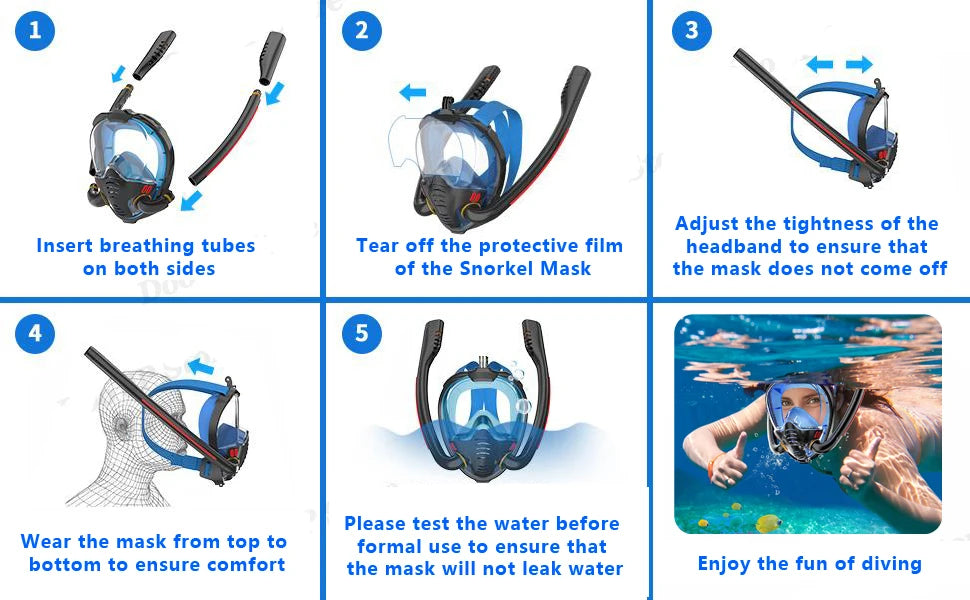 1

Insert breathing tubes on both sides

2

Tear off the protective film of the Snorkel Mask

3

Adjust the tightness of the headband to ensure that the mask does not come off

4

Wear the mask from top to bottom to ensure comfort

5

Please test the water before formal use to ensure that the mask will not leak water

Enjoy the fun of diving