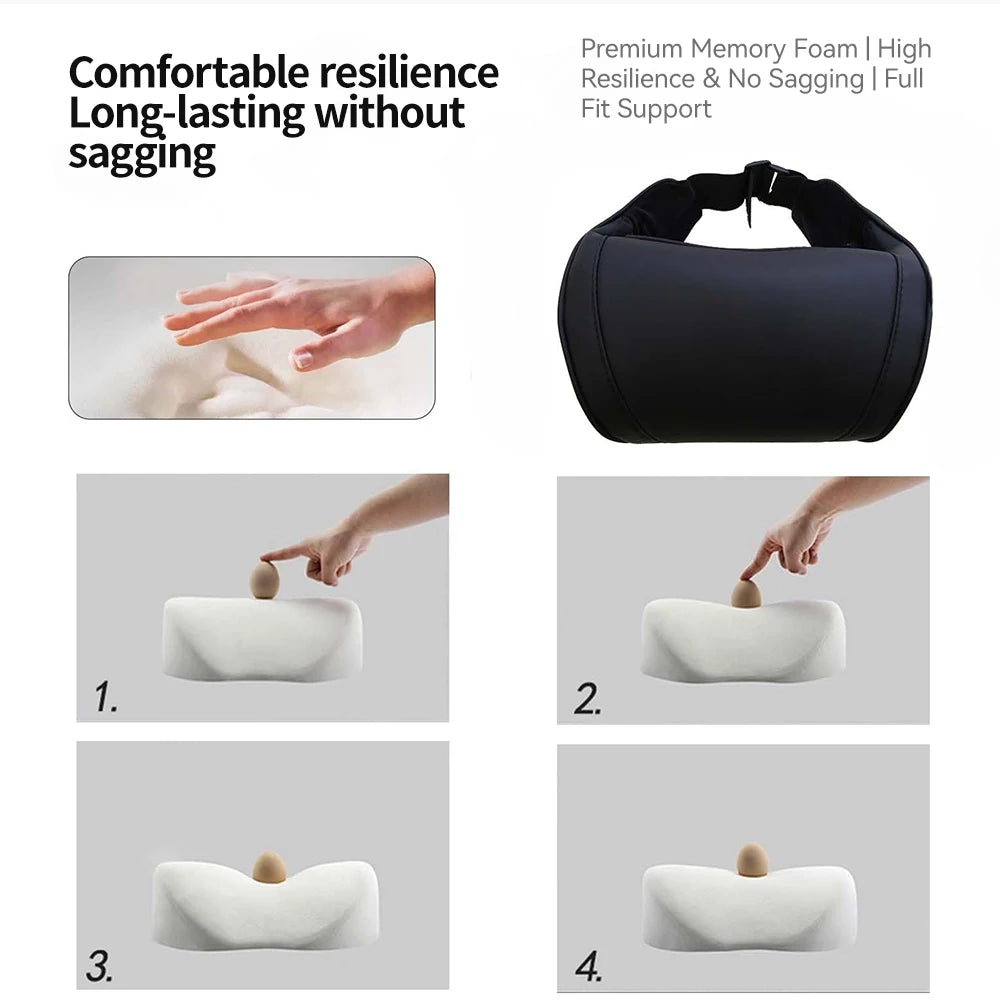 Comfortable resilience
Long-lasting without sagging

Premium Memory Foam | High Resilience & No Sagging | Full Fit Support

1.

2.

3.

4.