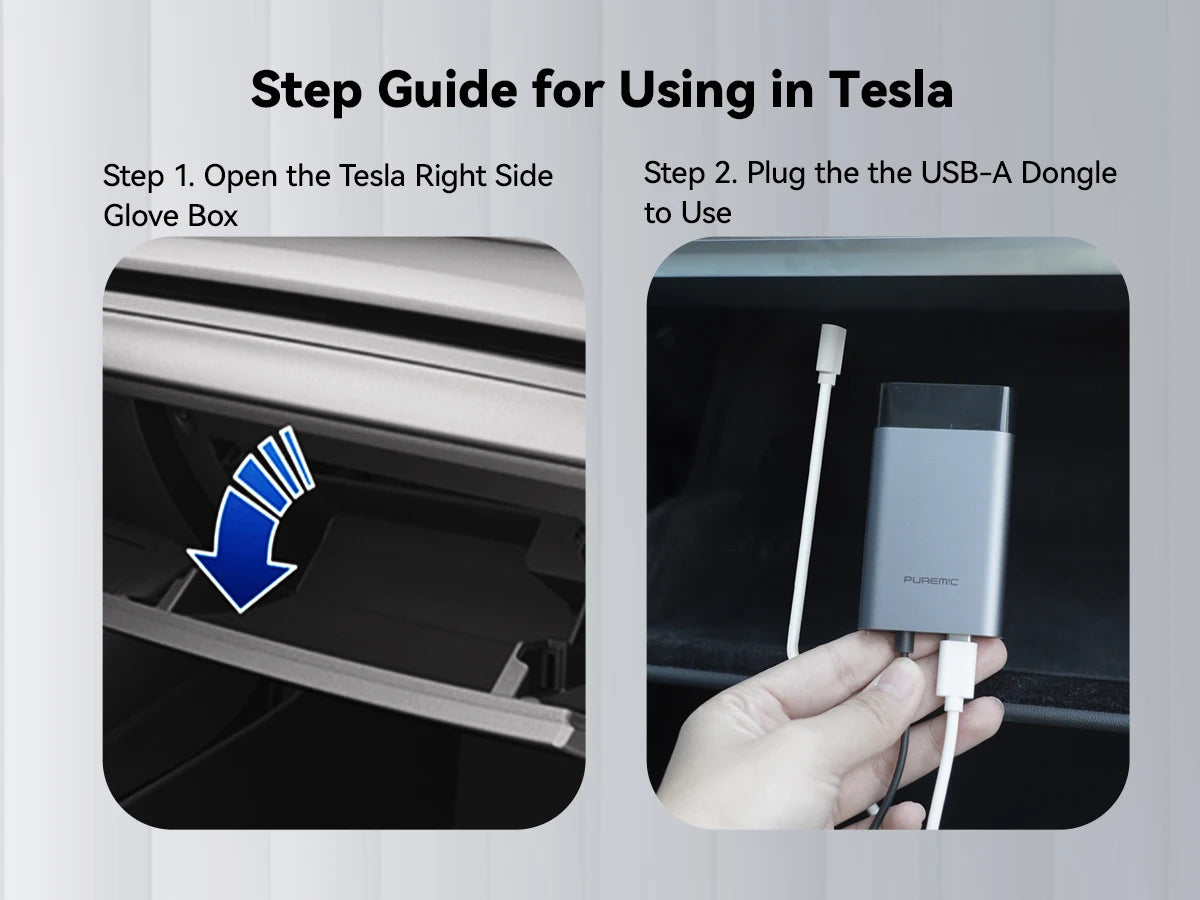 Step Guide for Using in Tesla

Step 1. Open the Tesla Right Side Glove Box

Step 2. Plug the the USB-A Dongle to Use

PUREMIC