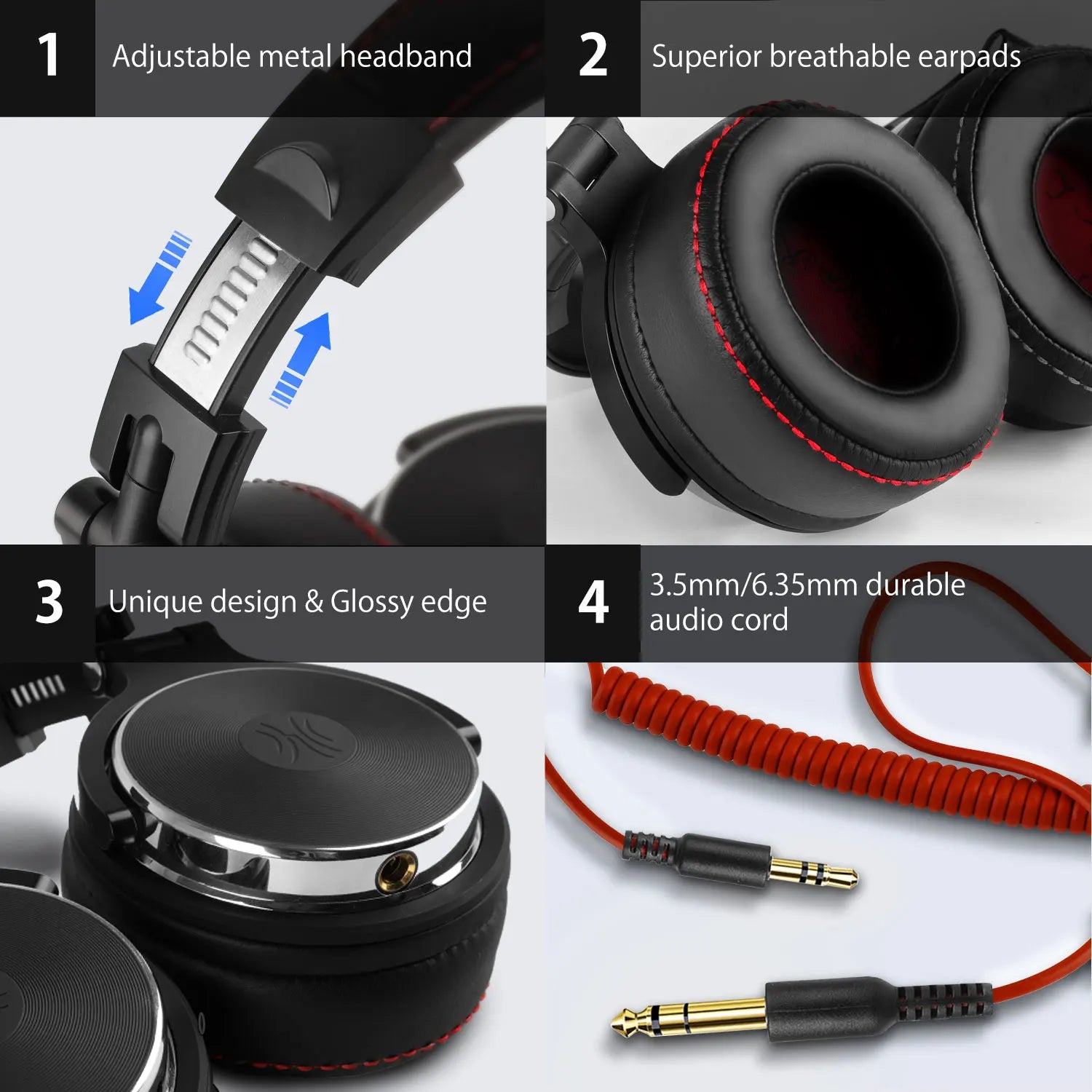 1 Adjustable metal headband

2 Superior breathable earpads

3 Unique design & Glossy edge

4 3.5mm/6.35mm durable audio cord