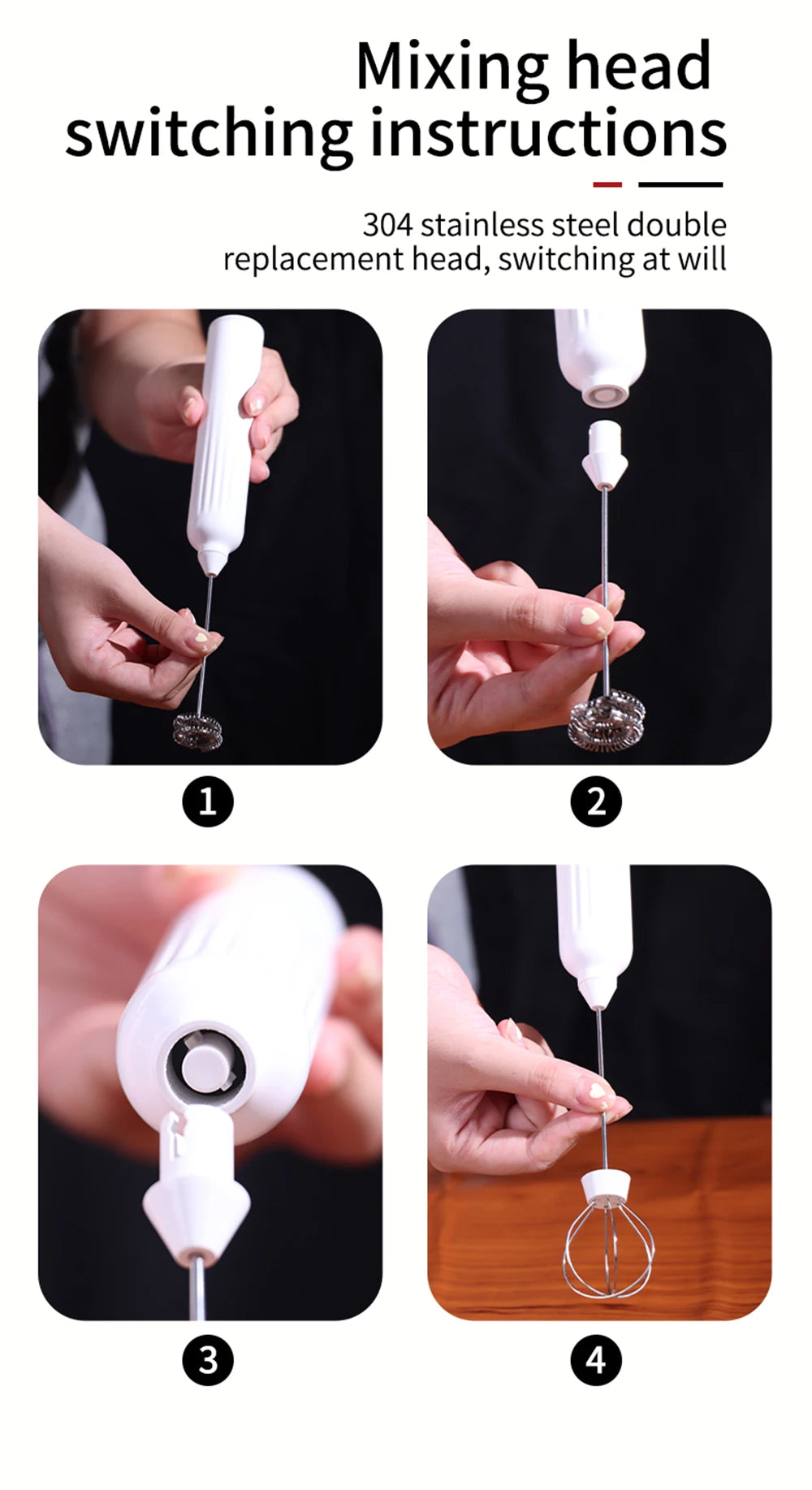 Mixing head switching instructions

304 stainless steel double replacement head, switching at will

1

2

3

4