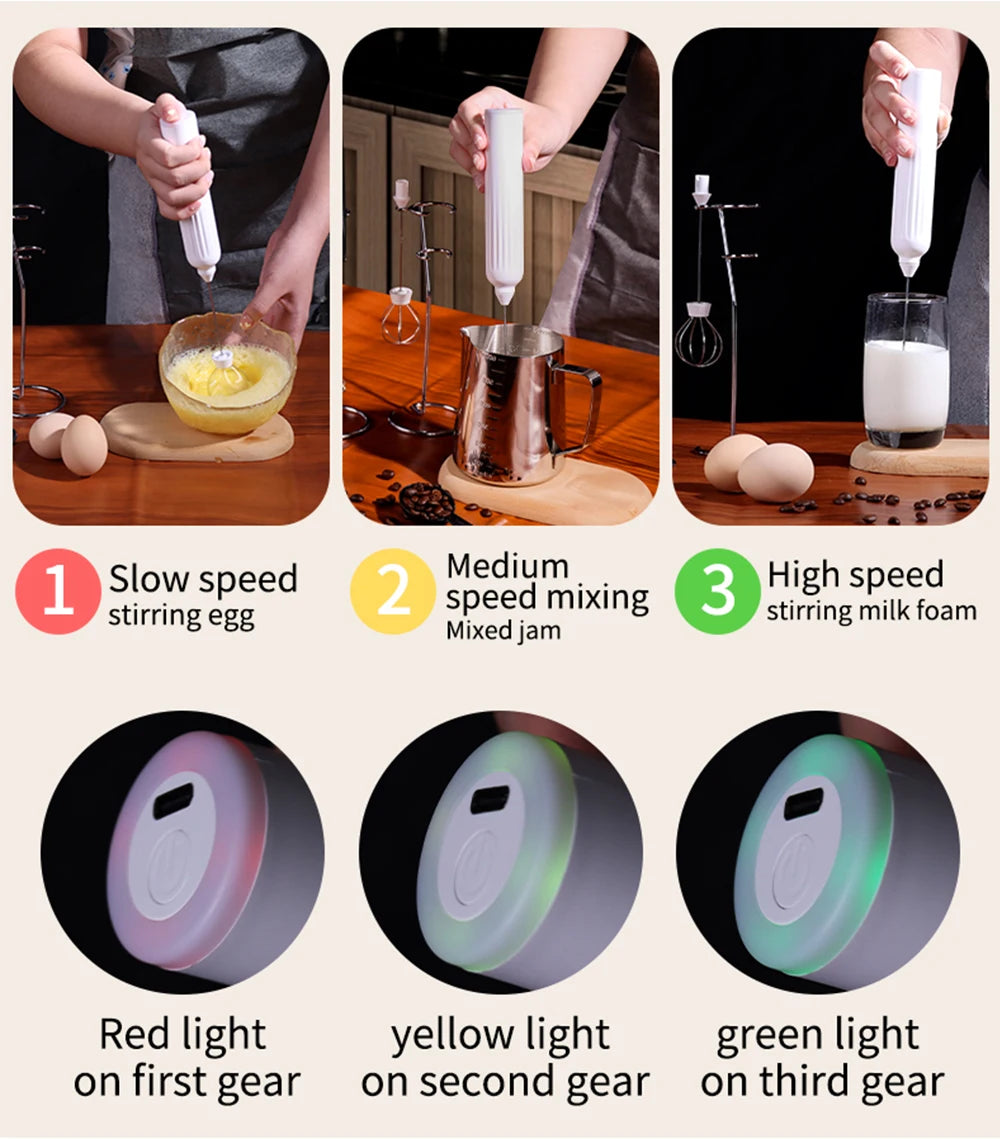 1 Slow speed
stirring egg

2 Medium speed mixing
Mixed jam

3 High speed
stirring milk foam

Red light on first gear

yellow light on second gear

green light on third gear