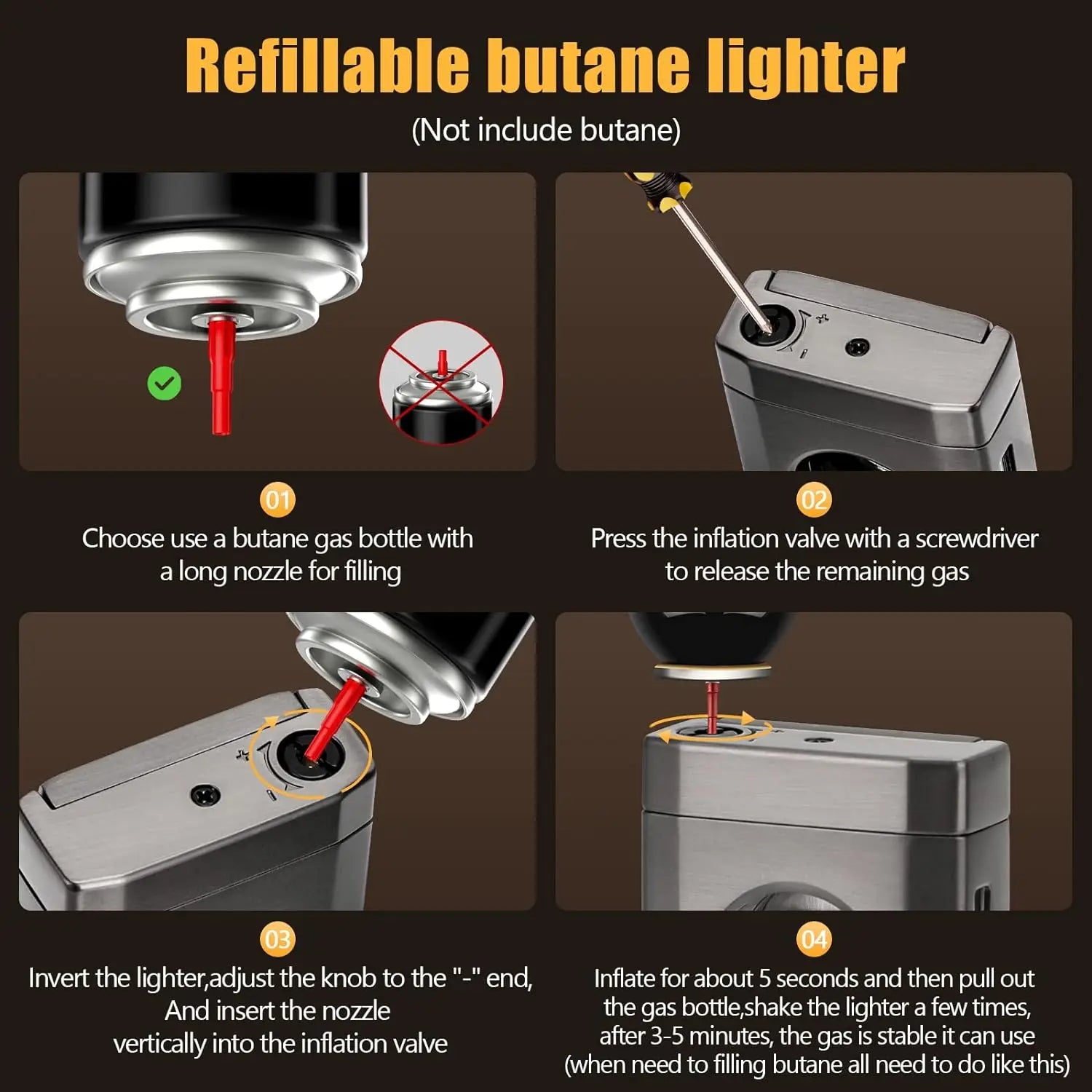 Refillable butane lighter
(Not include butane)

01
Choose use a butane gas bottle with a long nozzle for filling

02
Press the inflation valve with a screwdriver to release the remaining gas

03
Invert the lighter,adjust the knob to the "-" end, And insert the nozzle vertically into the inflation valve

04
Inflate for about 5 seconds and then pull out the gas bottle,shake the lighter a few times, after 3-5 minutes, the gas is stable it can use (when need to filling butane all need to do like this)