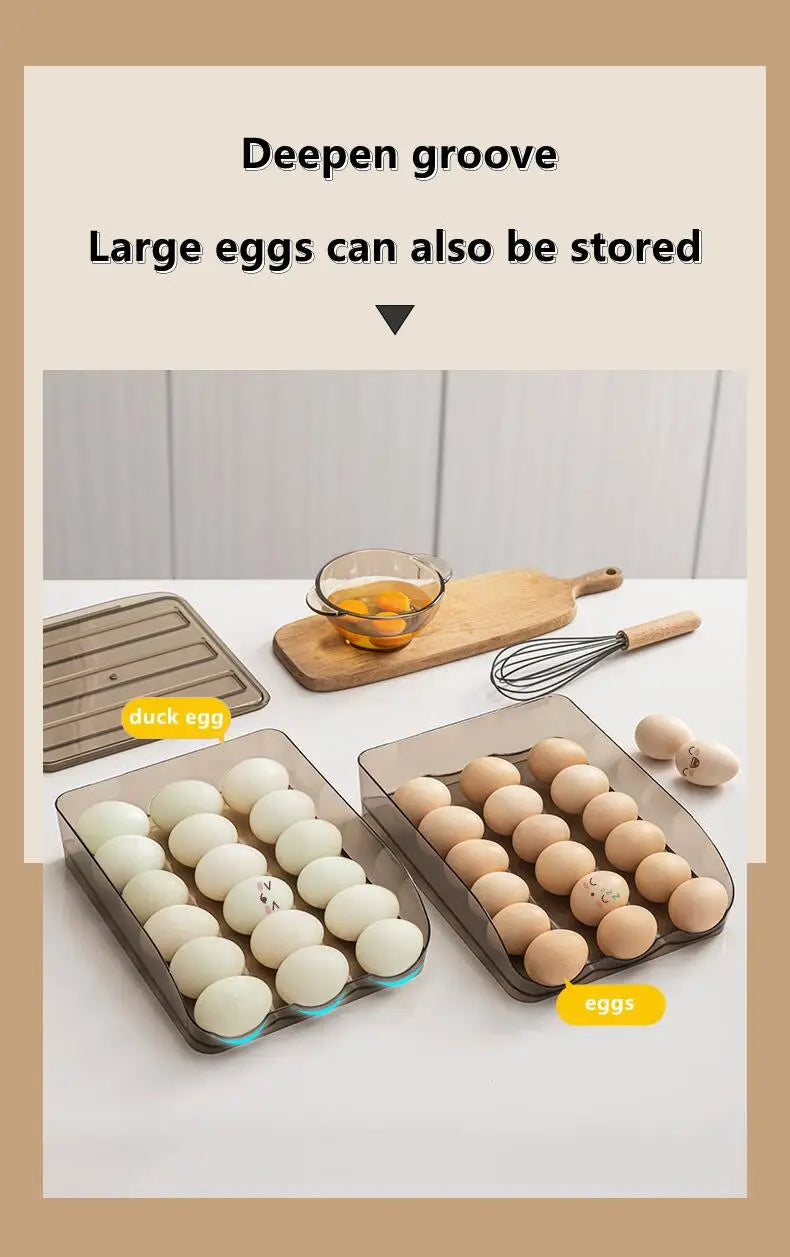 Deepen groove

Large eggs can also be stored

duck egg

eggs