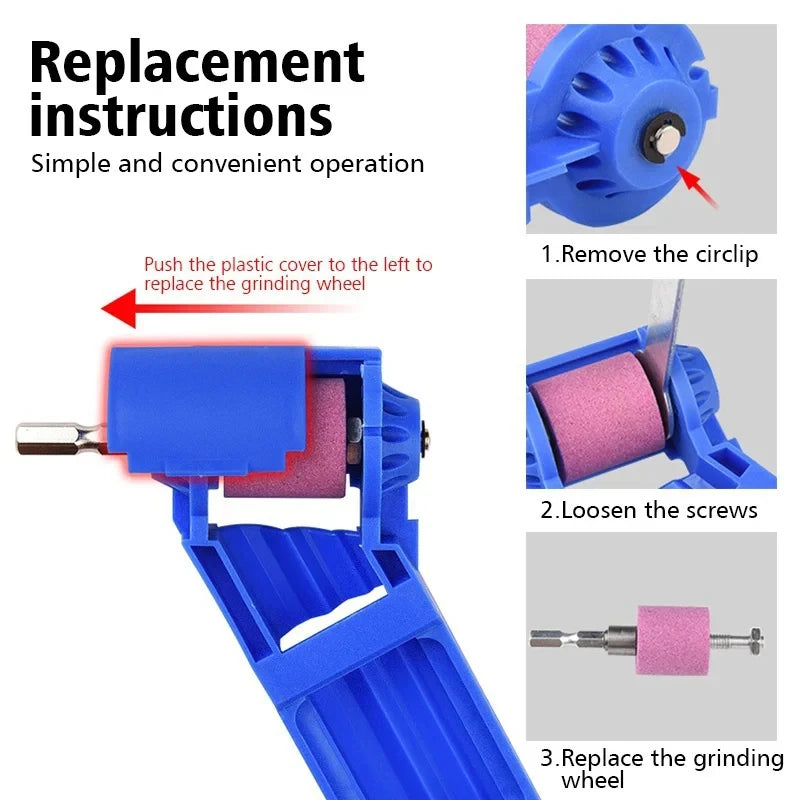 Replacement instructions

Simple and convenient operation

Push the plastic cover to the left to replace the grinding wheel

1.Remove the circlip

2.Loosen the screws

3.Replace the grinding wheel