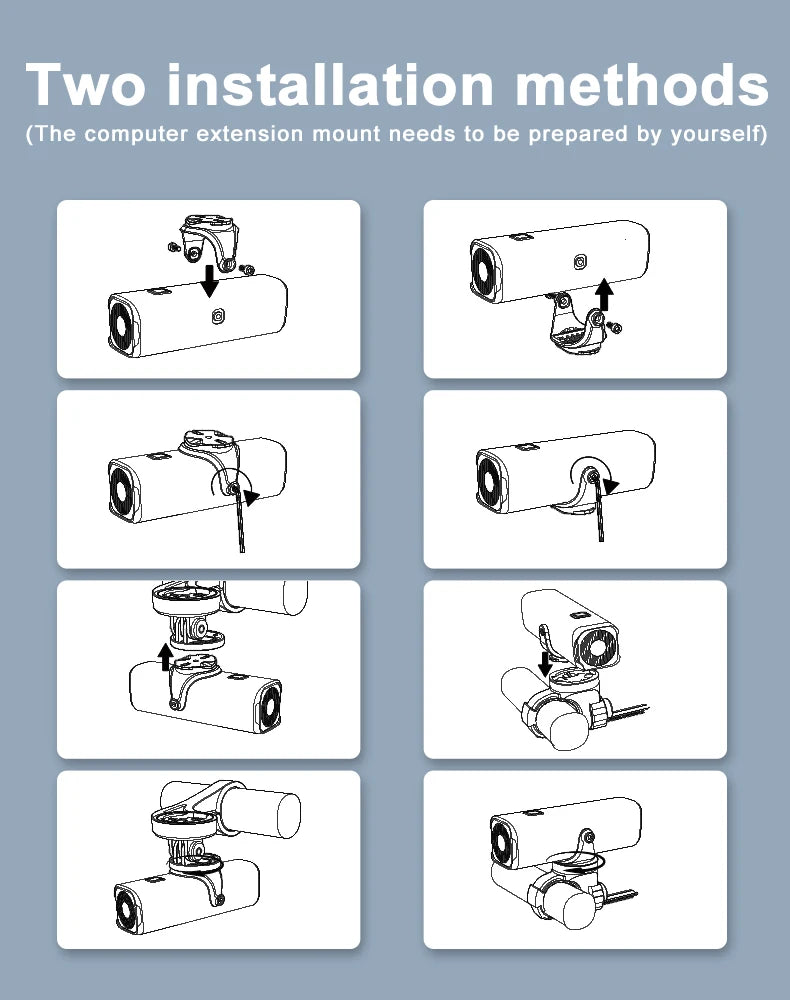 Two installation methods
(The computer extension mount needs to be prepared by yourself)