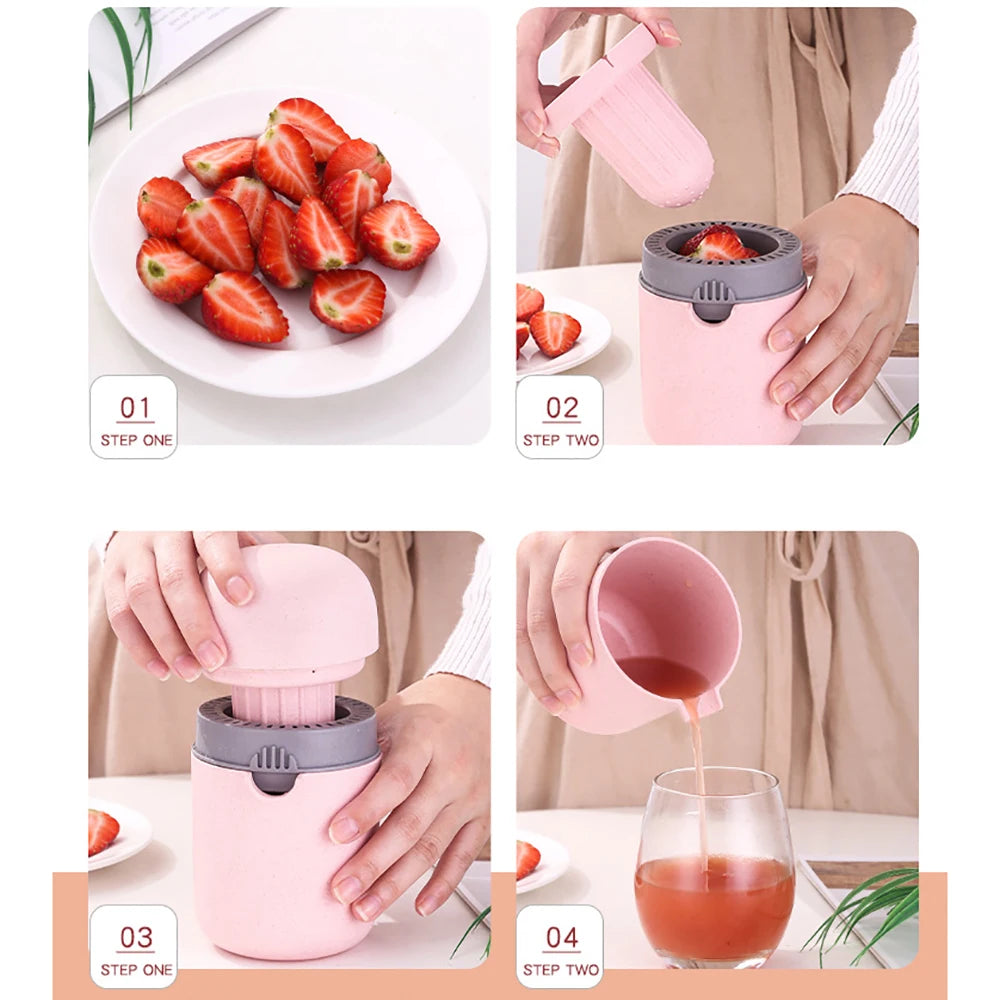 01
STEP ONE

02
STEP TWO

03
STEP ONE

04
STEP TWO