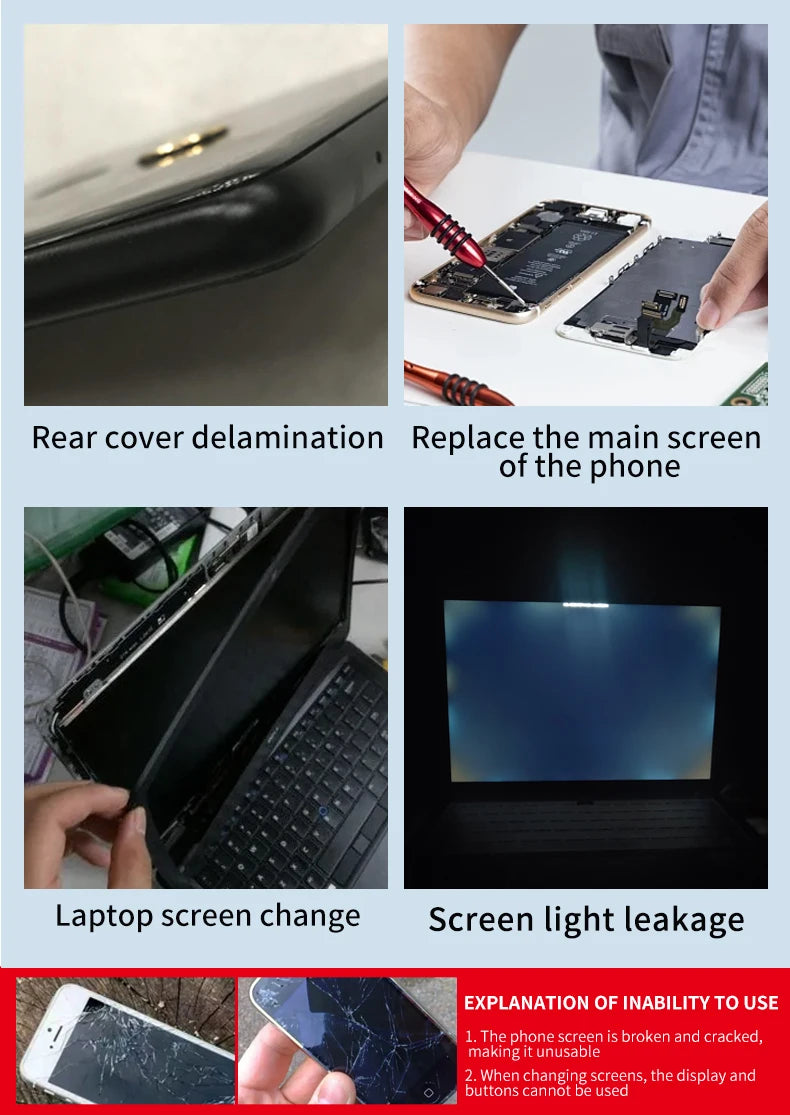 Rear cover delamination

Replace the main screen of the phone

Laptop screen change

Screen light leakage

EXPLANATION OF INABILITY TO USE

1. The phone screen is broken and cracked, making it unusable

2. When changing screens, the display and buttons cannot be used