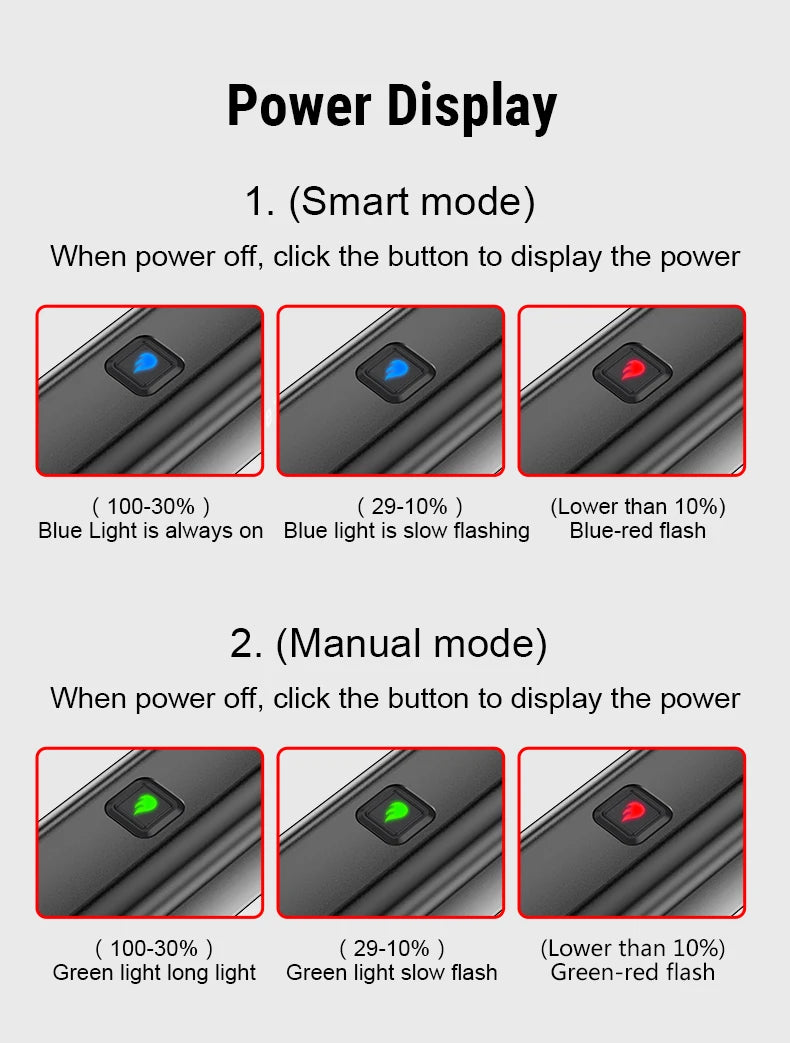 Power Display

1. (Smart mode)

When power off, click the button to display the power

( 100-30% )
Blue Light is always on

( 29-10% )
Blue light is slow flashing

(Lower than 10%)
Blue-red flash

2. (Manual mode)

When power off, click the button to display the power

( 100-30% )
Green light long light

( 29-10% )
Green light slow flash

(Lower than 10%)
Green-red flash