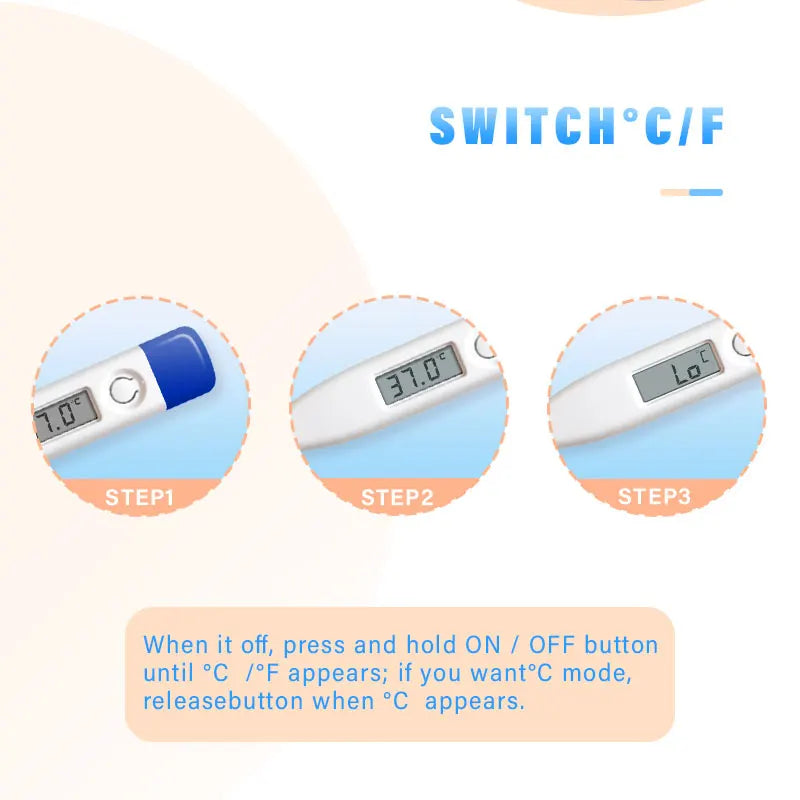 SWITCH°C/F

7.0°C

STEP1

37.0°C

STEP2

Lo°C

STEP3

When it off, press and hold ON / OFF button until °C /°F appears; if you want°C mode, releasebutton when °C appears.