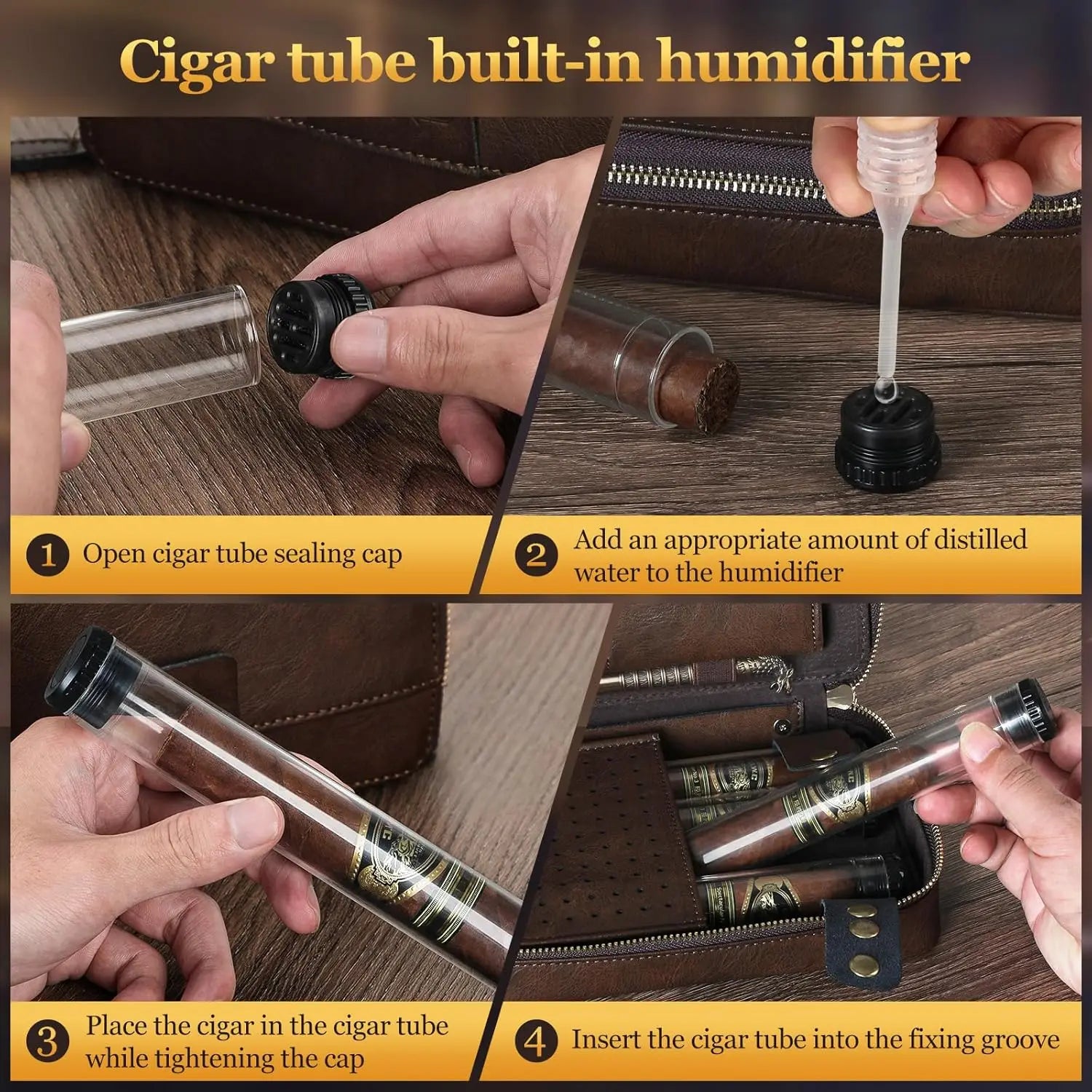 Cigar tube built-in humidifier

1 Open cigar tube sealing cap

2 Add an appropriate amount of distilled water to the humidifier

3 Place the cigar in the cigar tube while tightening the cap

4 Insert the cigar tube into the fixing groove