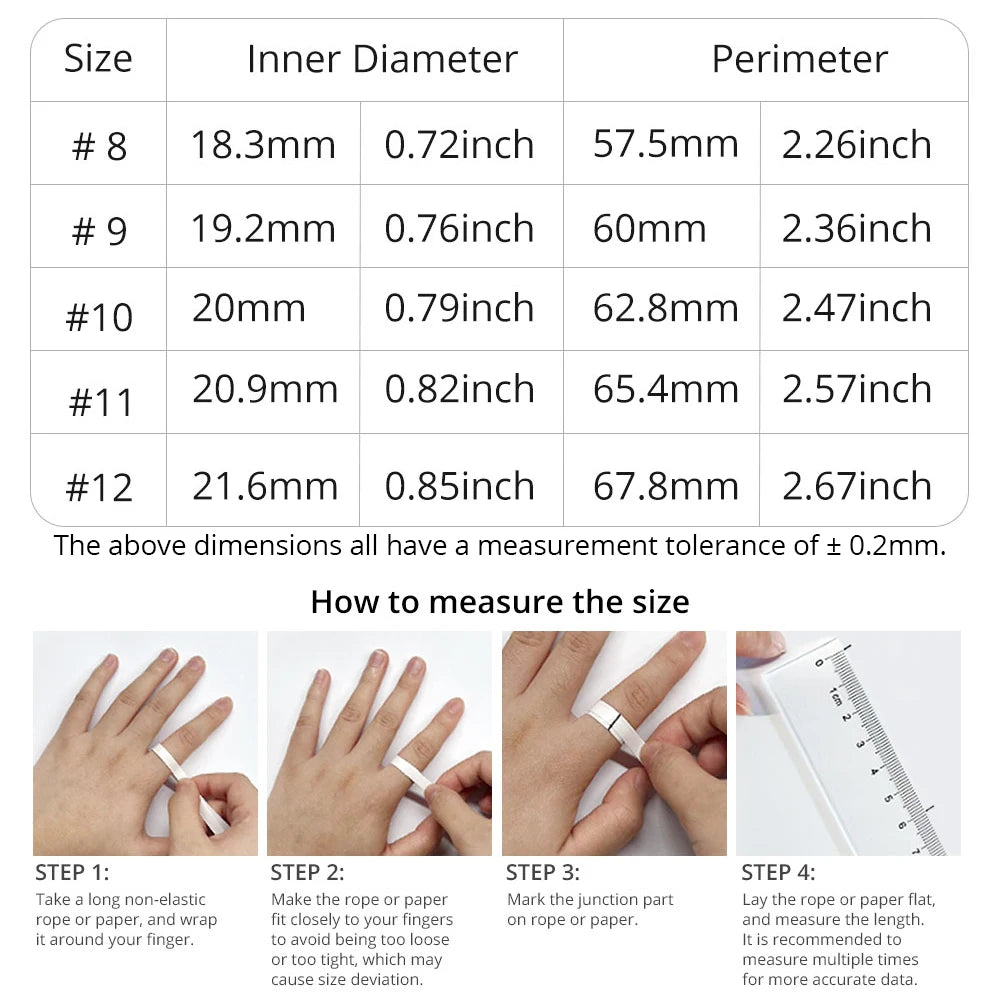 | Size | Inner Diameter | | Perimeter | |
|---|---|---|---|---|
| # 8 | 18.3mm | 0.72inch | 57.5mm | 2.26inch |
| # 9 | 19.2mm | 0.76inch | 60mm | 2.36inch |
| #10 | 20mm | 0.79inch | 62.8mm | 2.47inch |
| #11 | 20.9mm | 0.82inch | 65.4mm | 2.57inch |
| #12 | 21.6mm | 0.85inch | 67.8mm | 2.67inch |

The above dimensions all have a measurement tolerance of ± 0.2mm.

How to measure the size

0 1cm 2 3 4 5 6 7

STEP 1:
Take a long non-elastic rope or paper, and wrap it around your finger.

STEP 2:
Make the rope or paper fit closely to your fingers to avoid being too loose or too tight, which may cause size deviation.

STEP 3:
Mark the junction part on rope or paper.

STEP 4:
Lay the rope or paper flat, and measure the length. It is recommended to measure multiple times for more accurate data.