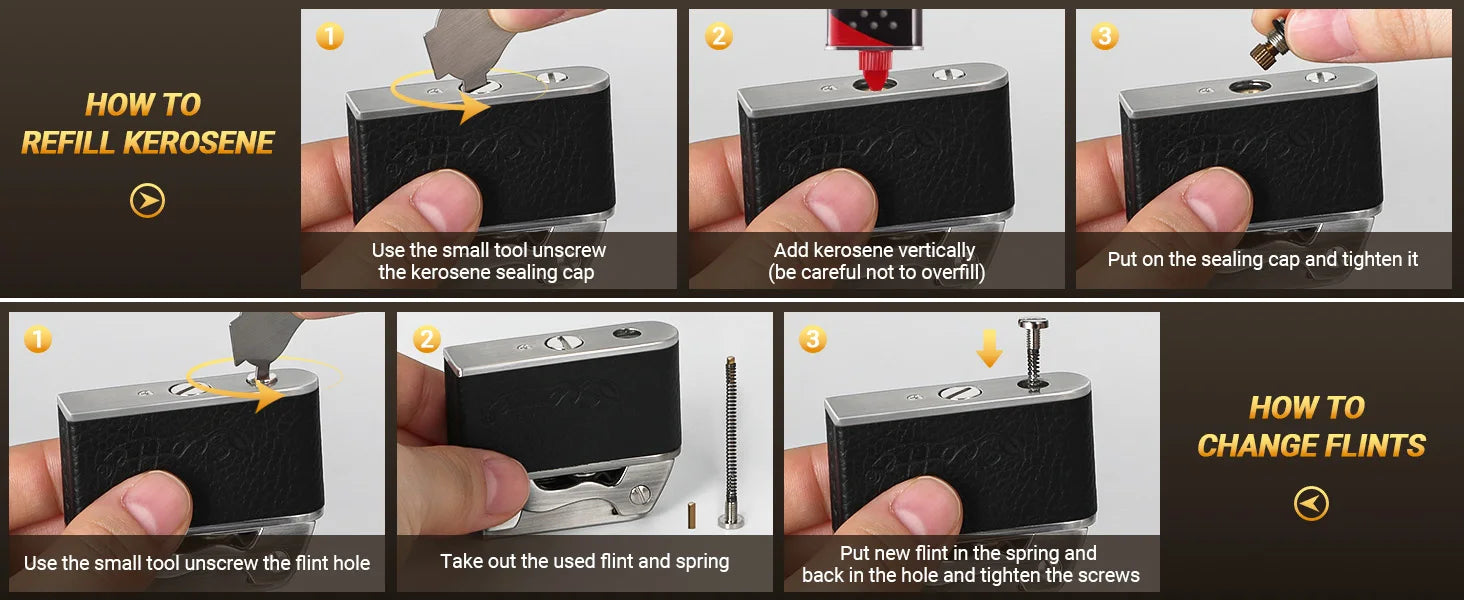 HOW TO
REFILL KEROSENE

1
Use the small tool unscrew the kerosene sealing cap

2
Add kerosene vertically (be careful not to overfill)

3
Put on the sealing cap and tighten it

1
Use the small tool unscrew the flint hole

2
Take out the used flint and spring

3
Put new flint in the spring and back in the hole and tighten the screws

HOW TO
CHANGE FLINTS