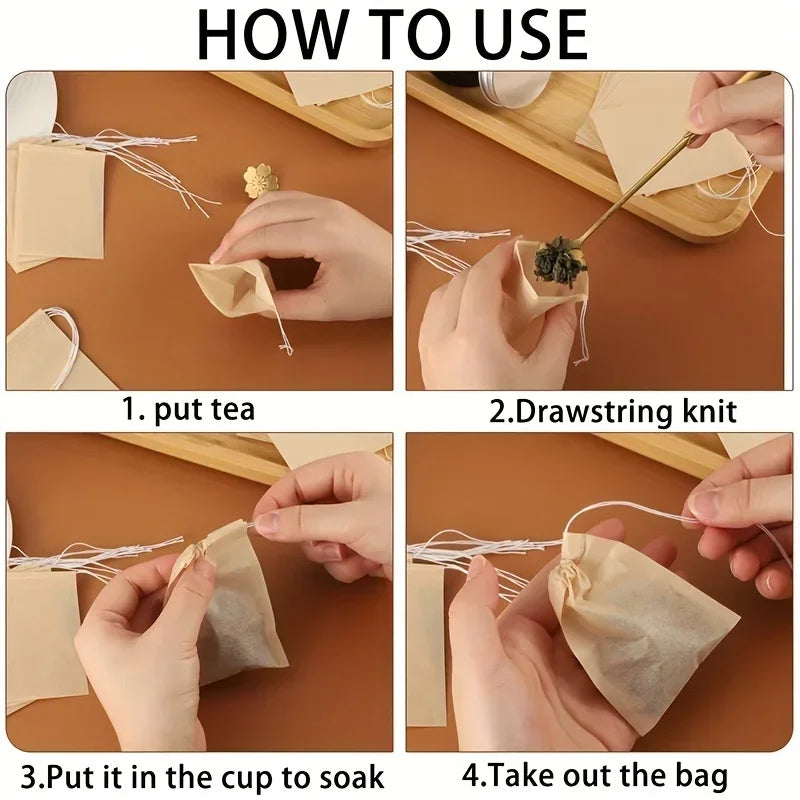 HOW TO USE

1. put tea

2.Drawstring knit

3.Put it in the cup to soak

4.Take out the bag