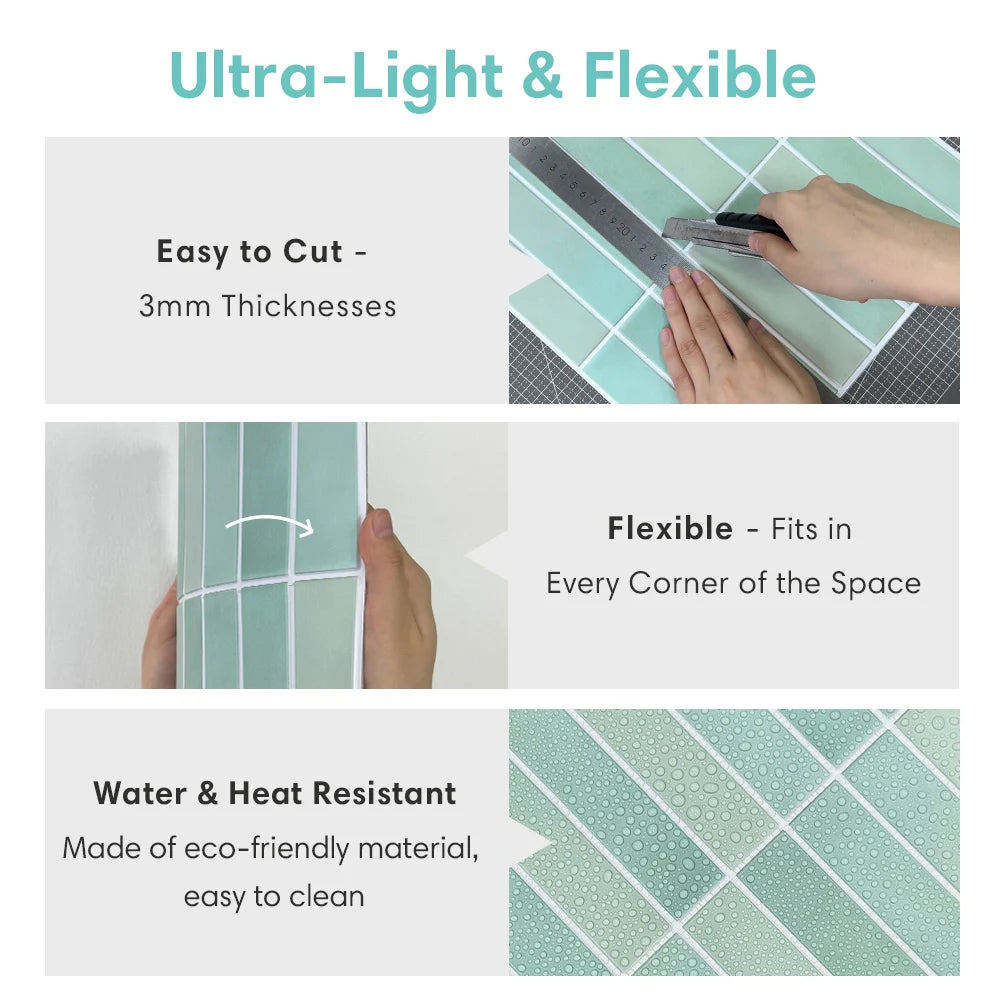 Ultra-Light & Flexible

Easy to Cut -
3mm Thicknesses

Flexible - Fits in
Every Corner of the Space

Water & Heat Resistant
Made of eco-friendly material,
easy to clean