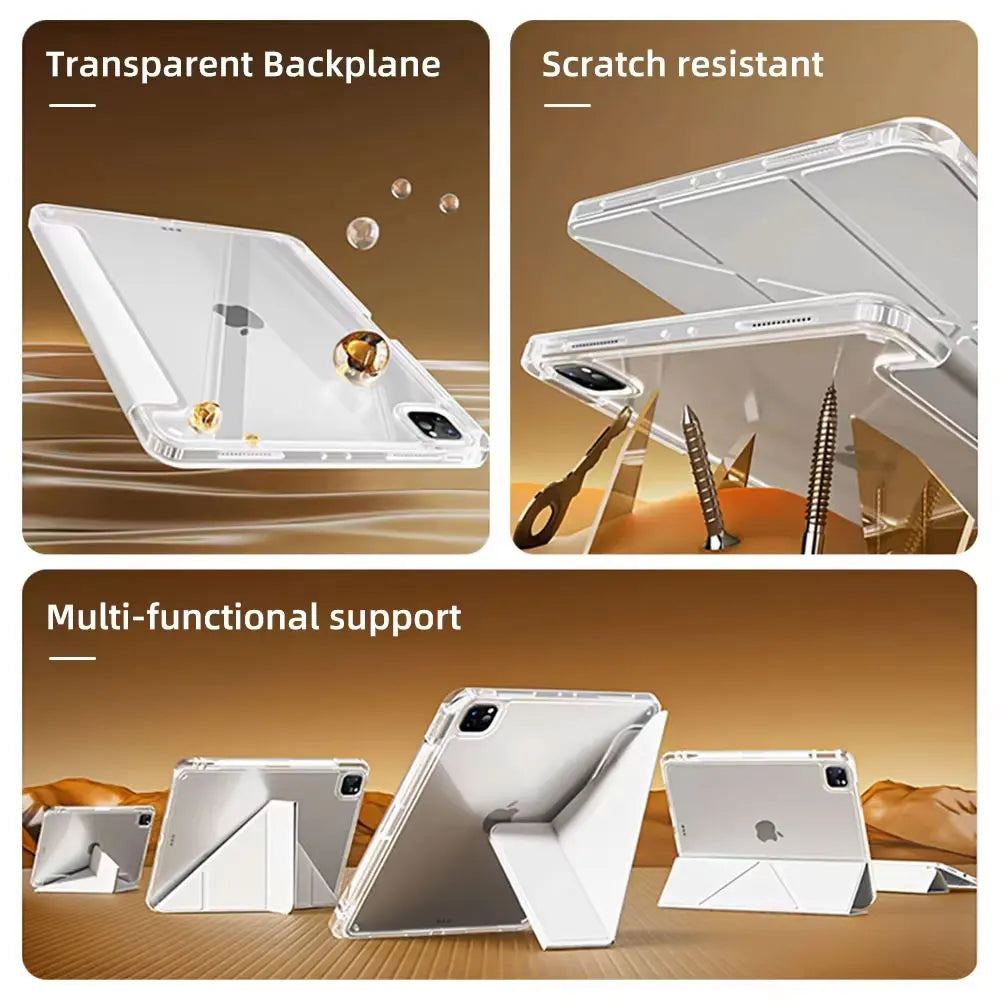 Transparent Backplane

Scratch resistant

Multi-functional support