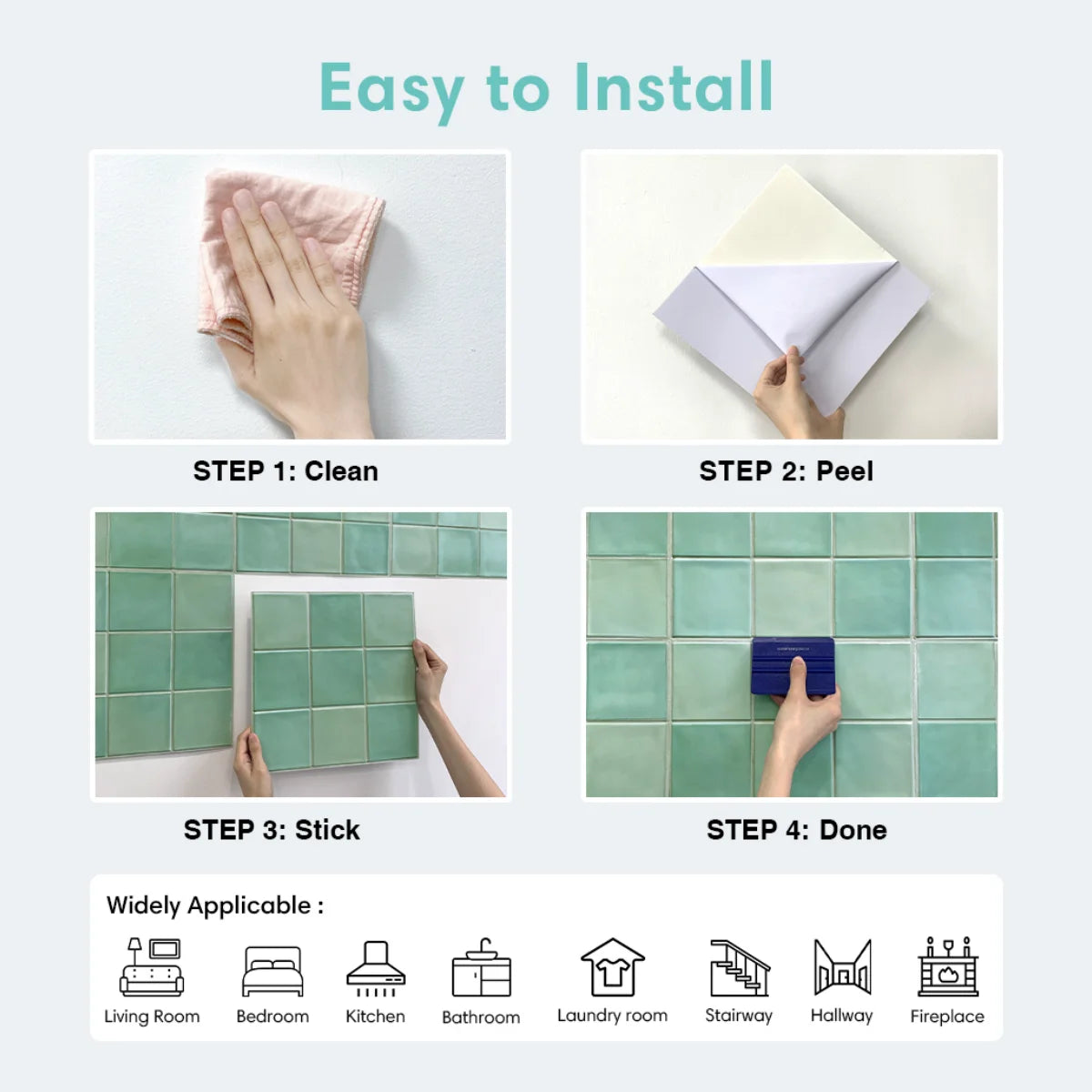 Easy to Install

STEP 1: Clean

STEP 2: Peel

STEP 3: Stick

STEP 4: Done

Widely Applicable :

Living Room
Bedroom
Kitchen
Bathroom
Laundry room
Stairway
Hallway
Fireplace