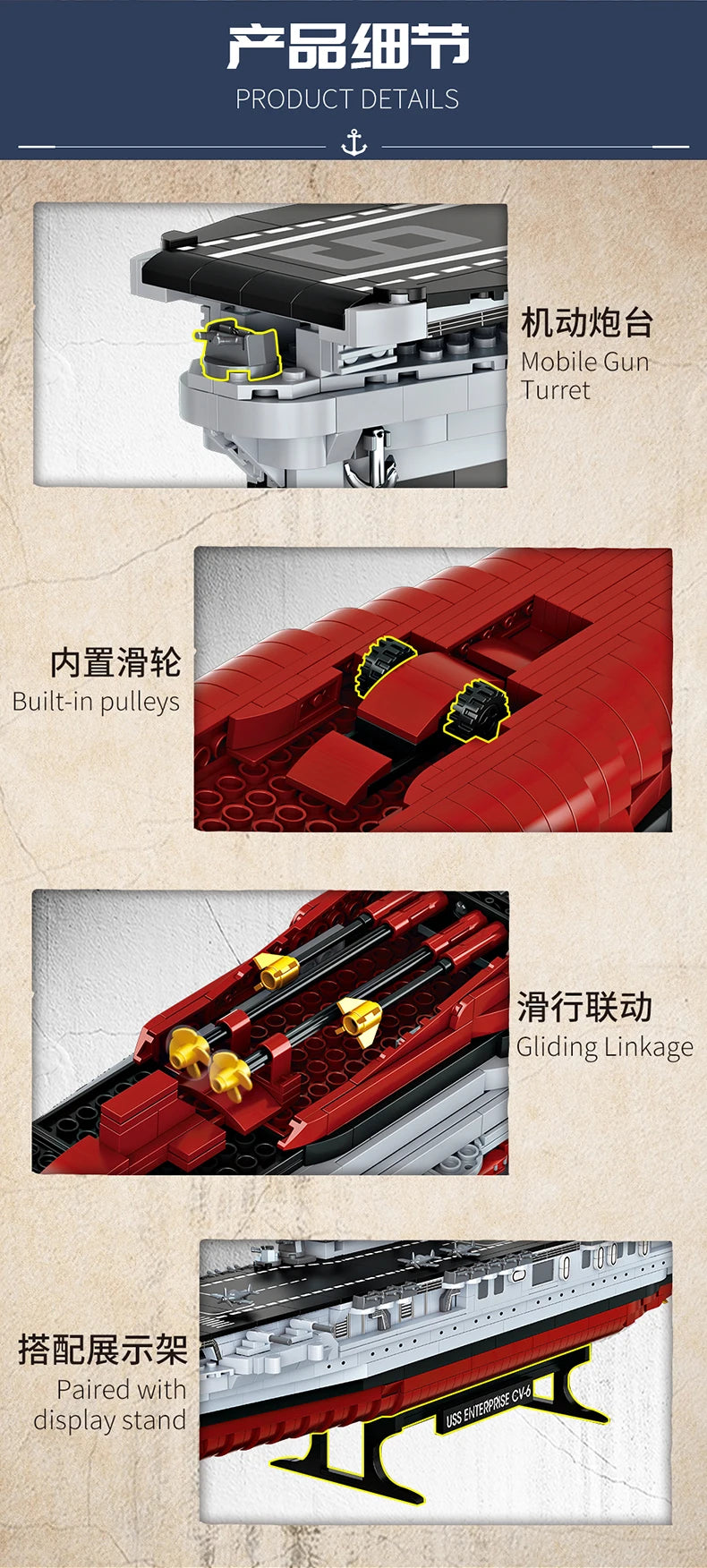 产品细节
PRODUCT DETAILS

机动炮台
Mobile Gun Turret

内置滑轮
Built-in pulleys

滑行联动
Gliding Linkage

搭配展示架
Paired with display stand

USS ENTERPRISE CV-6