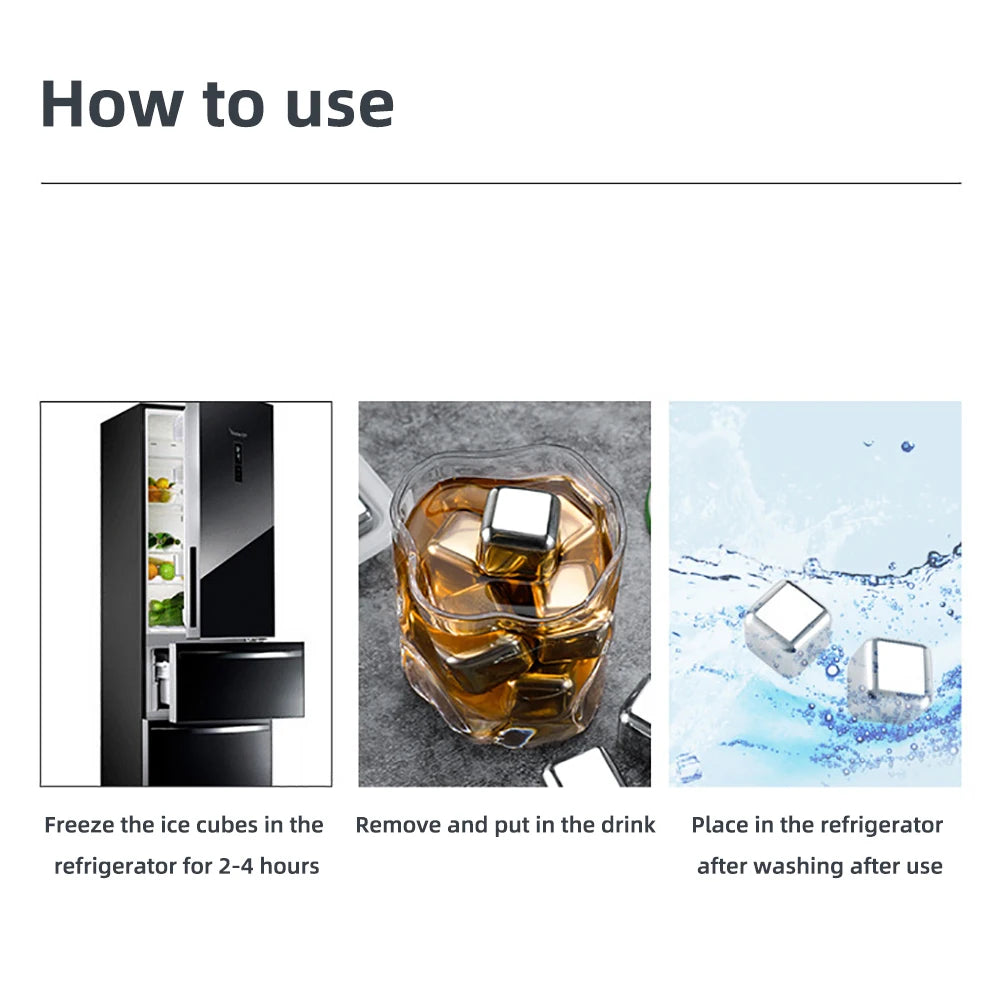 How to use

Freeze the ice cubes in the refrigerator for 2-4 hours

Remove and put in the drink

Place in the refrigerator after washing after use