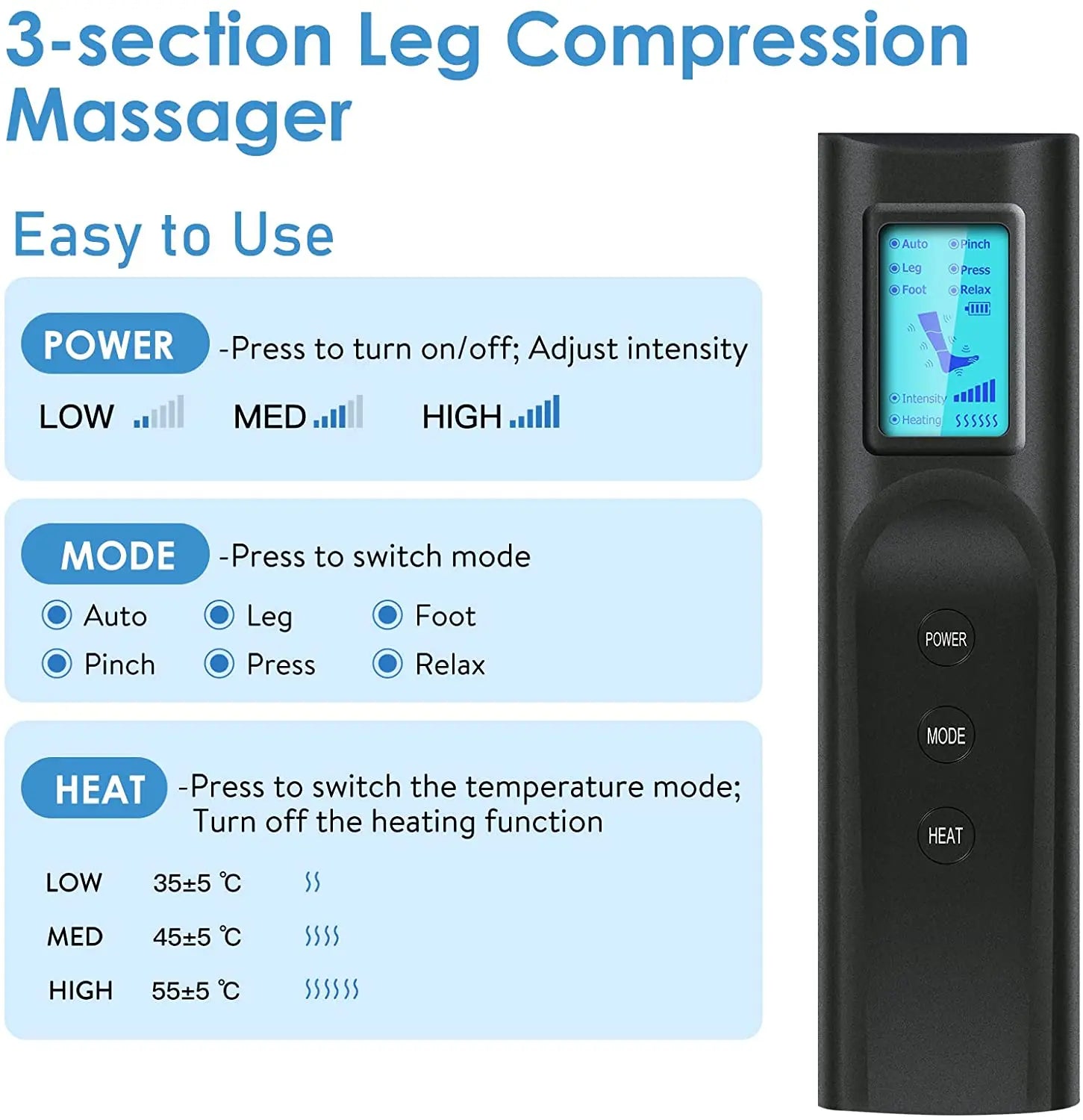 3-section Leg Compression Massager

Easy to Use

POWER -Press to turn on/off; Adjust intensity

LOW MED HIGH

MODE -Press to switch mode

Auto Leg Foot
Pinch Press Relax

HEAT -Press to switch the temperature mode; Turn off the heating function

LOW 35±5 ℃
MED 45±5 ℃
HIGH 55±5 ℃

Auto Pinch
Leg Press
Foot Relax

Intensity
Heating

POWER
MODE
HEAT